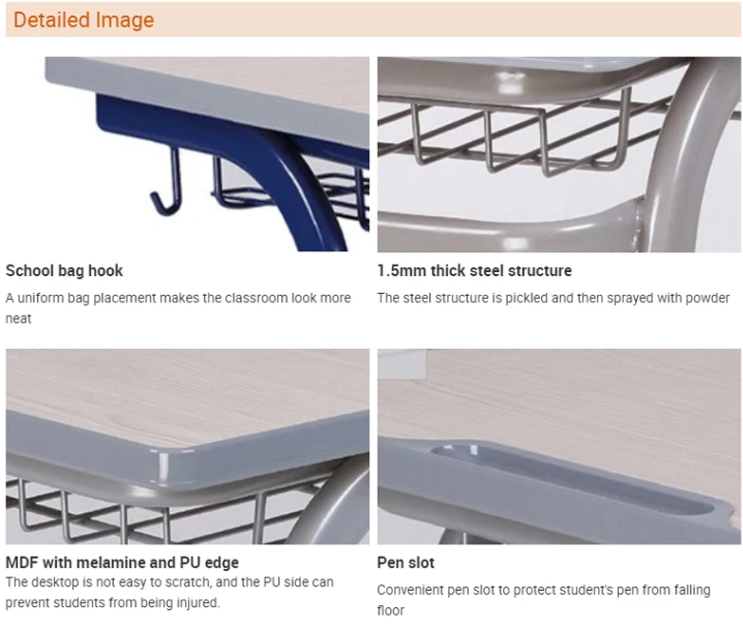 Detailed Image

School bag hook

A uniform bag placement makes the classroom look more neat

1.5mm thick steel structure

The steel structure is pickled and then sprayed with powder

MDF with melamine and PU edge

The desktop is not easy to scratch, and the PU side can prevent students from being injured.

Pen slot

Convenient pen slot to protect student's pen from falling floor