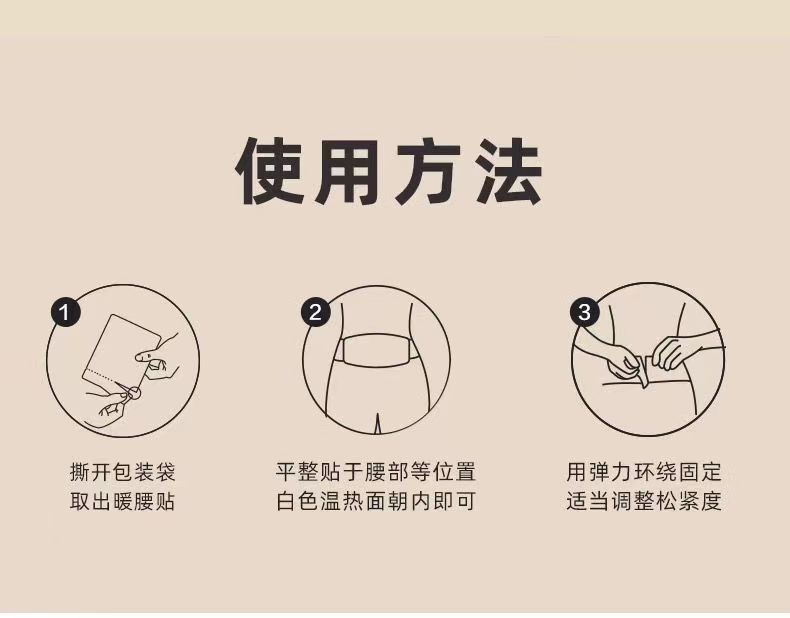 使用方法

1

撕开包装袋
取出暖腰贴

2

平整贴于腰部等位置
白色温热面朝内即可

3

用弹力环绕固定
适当调整松紧度