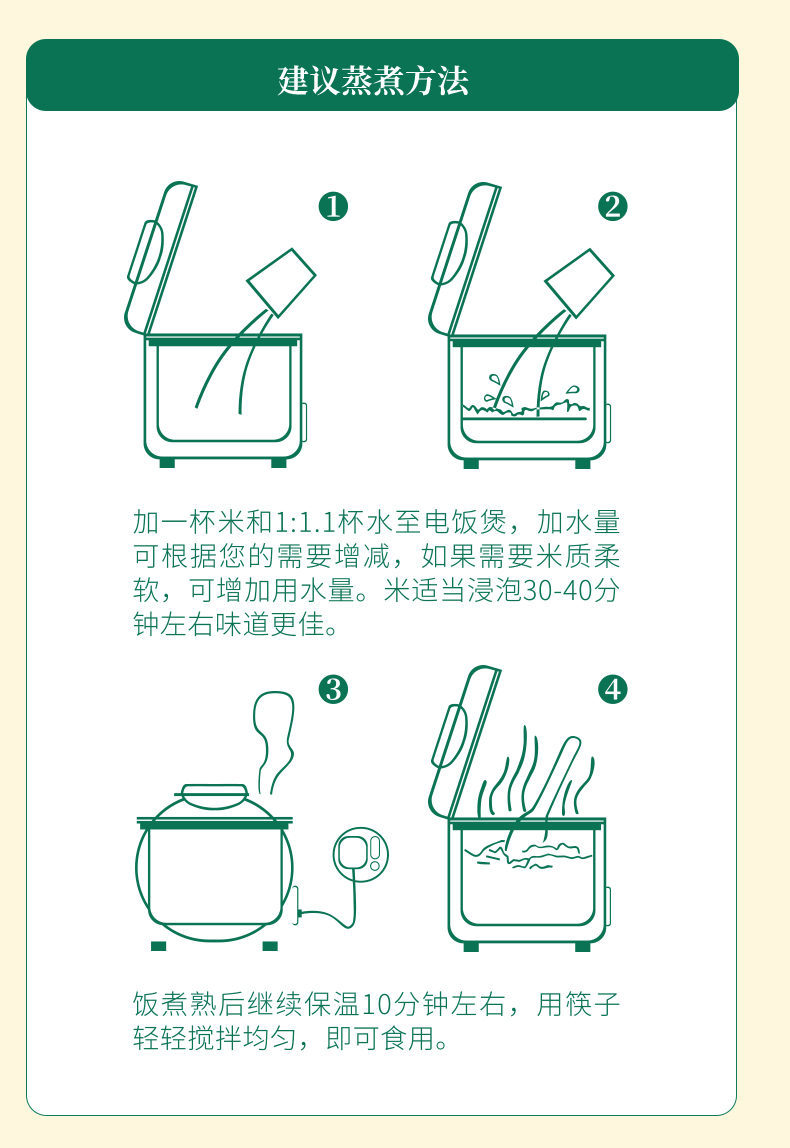 建议蒸煮方法

❶

❷

加一杯米和1:1.1杯水至电饭煲，加水量可根据您的需要增减，如果需要米质柔软，可增加用水量。米适当浸泡30-40分钟左右味道更佳。

❸

❹

饭煮熟后继续保温10分钟左右，用筷子轻轻搅拌均匀，即可食用。