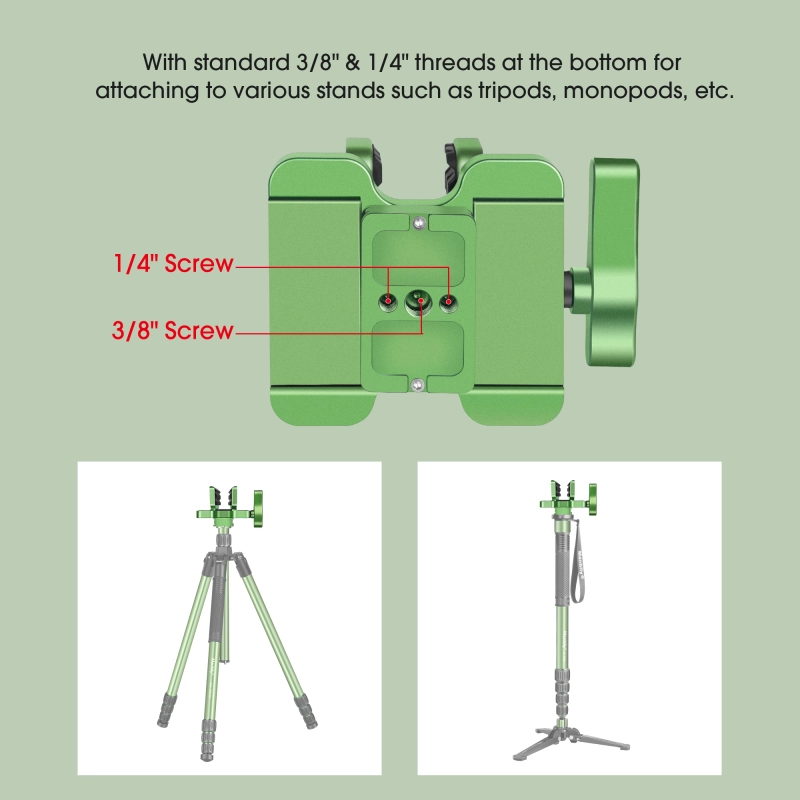 With standard 3/8" & 1/4" threads at the bottom for attaching to various stands such as tripods, monopods, etc.

1/4" Screw

3/8" Screw