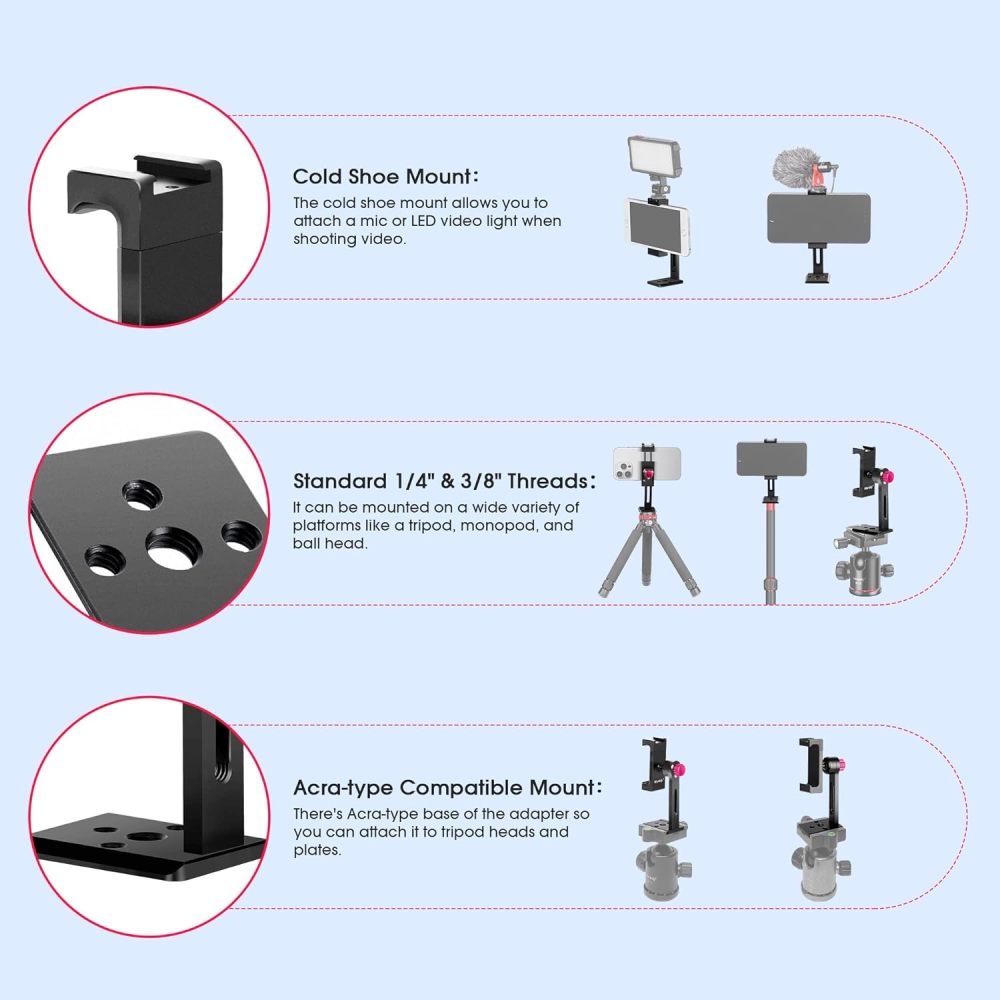 Cold Shoe Mount:
The cold shoe mount allows you to attach a mic or LED video light when shooting video.

Standard 1/4" & 3/8" Threads:
It can be mounted on a wide variety of platforms like a tripod, monopod, and ball head.

Acra-type Compatible Mount:
There's Acra-type base of the adapter so you can attach it to tripod heads and plates.