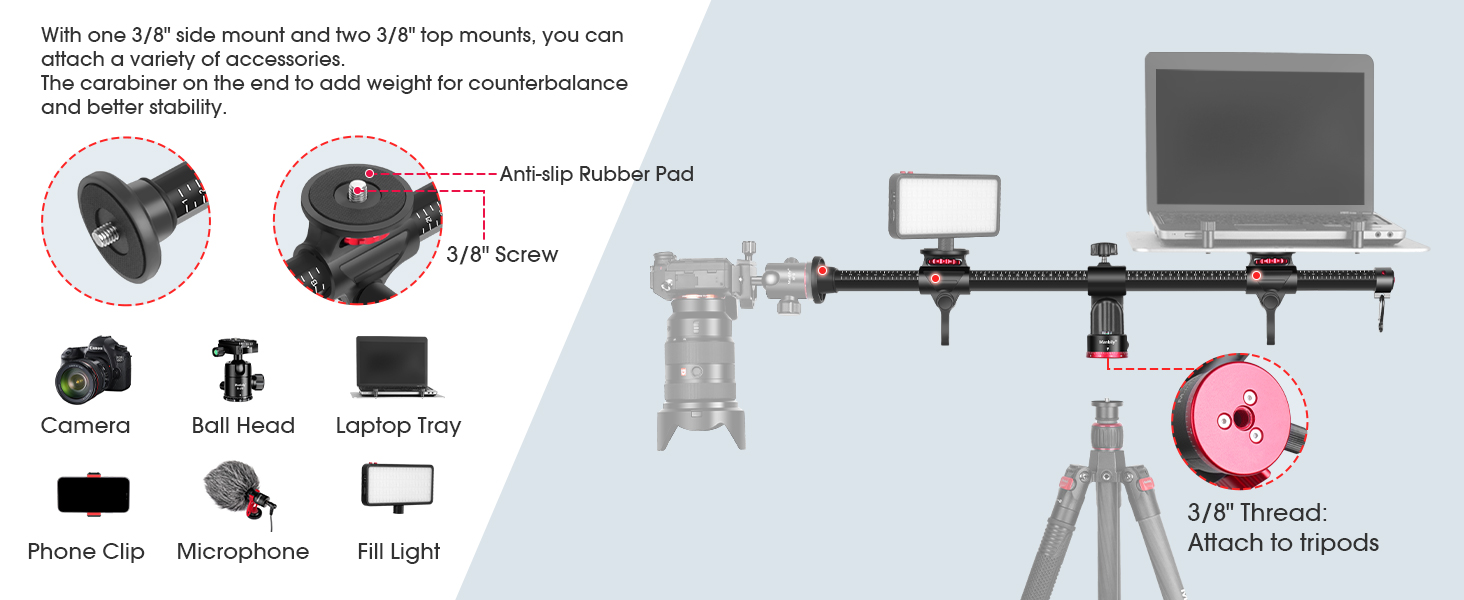 With one 3/8" side mount and two 3/8" top mounts, you can attach a variety of accessories.
The carabiner on the end to add weight for counterbalance and better stability.

Anti-slip Rubber Pad

3/8" Screw

Camera

Ball Head

Laptop Tray

Phone Clip

Microphone

Fill Light

3/8" Thread:
Attach to tripods