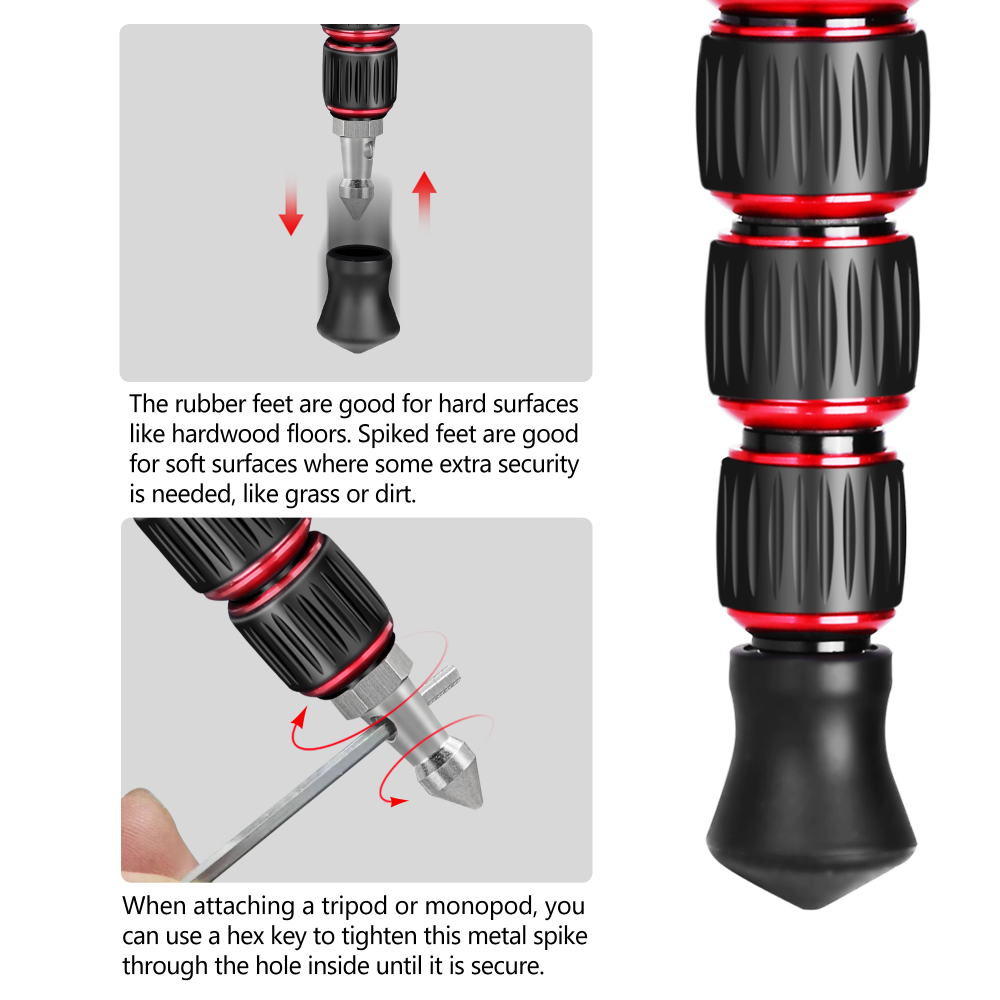 The rubber feet are good for hard surfaces like hardwood floors. Spiked feet are good for soft surfaces where some extra security is needed, like grass or dirt.

When attaching a tripod or monopod, you can use a hex key to tighten this metal spike through the hole inside until it is secure.