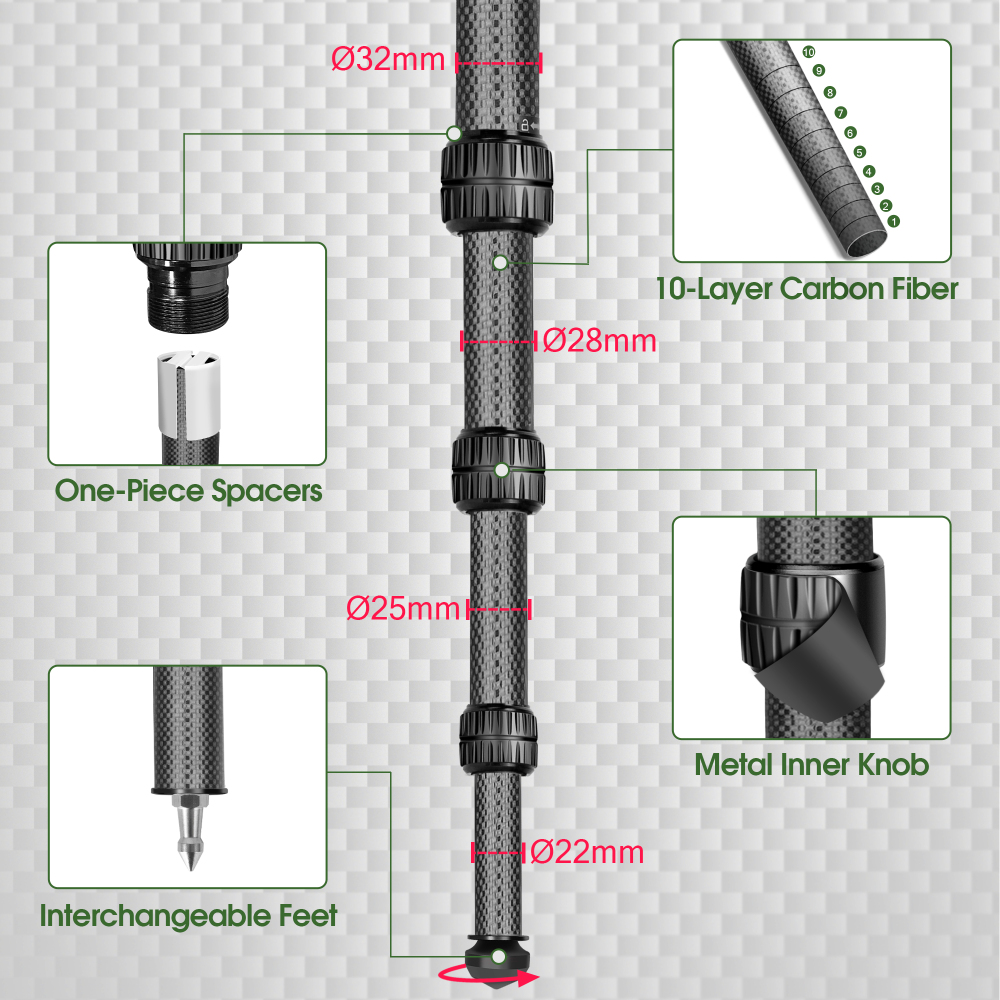 Ø32mm

10
9
8
7
6
5
4
3
2
1

10-Layer Carbon Fiber

Ø28mm

One-Piece Spacers

Ø25mm

Metal Inner Knob

Ø22mm

Interchangeable Feet