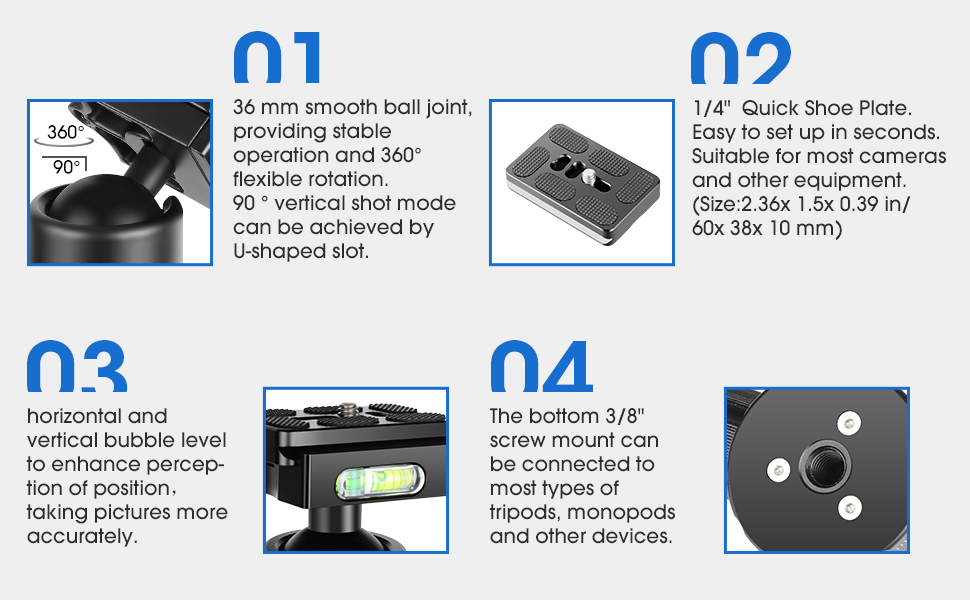 01

360°

90°

36 mm smooth ball joint, providing stable operation and 360° flexible rotation.
90 ° vertical shot mode can be achieved by U-shaped slot.

02

1/4" Quick Shoe Plate.
Easy to set up in seconds.
Suitable for most cameras and other equipment.
(Size:2.36x 1.5x 0.39 in/ 60x 38x 10 mm)

03

horizontal and vertical bubble level to enhance perception of position, taking pictures more accurately.

04

The bottom 3/8" screw mount can be connected to most types of tripods, monopods and other devices.