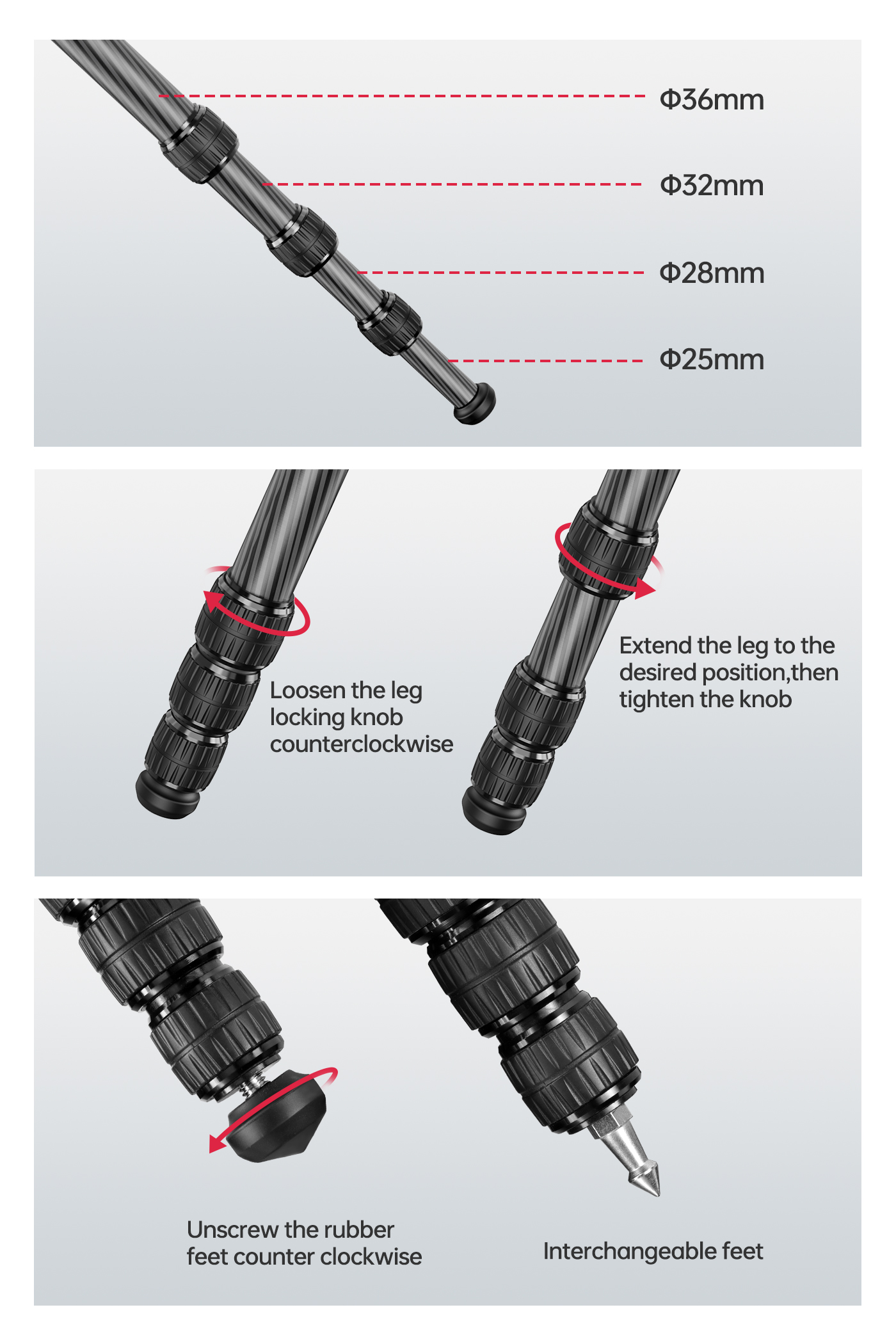 Φ36mm

Φ32mm

Φ28mm

Φ25mm

Loosen the leg locking knob counterclockwise

Extend the leg to the desired position,then tighten the knob

Unscrew the rubber feet counter clockwise

Interchangeable feet