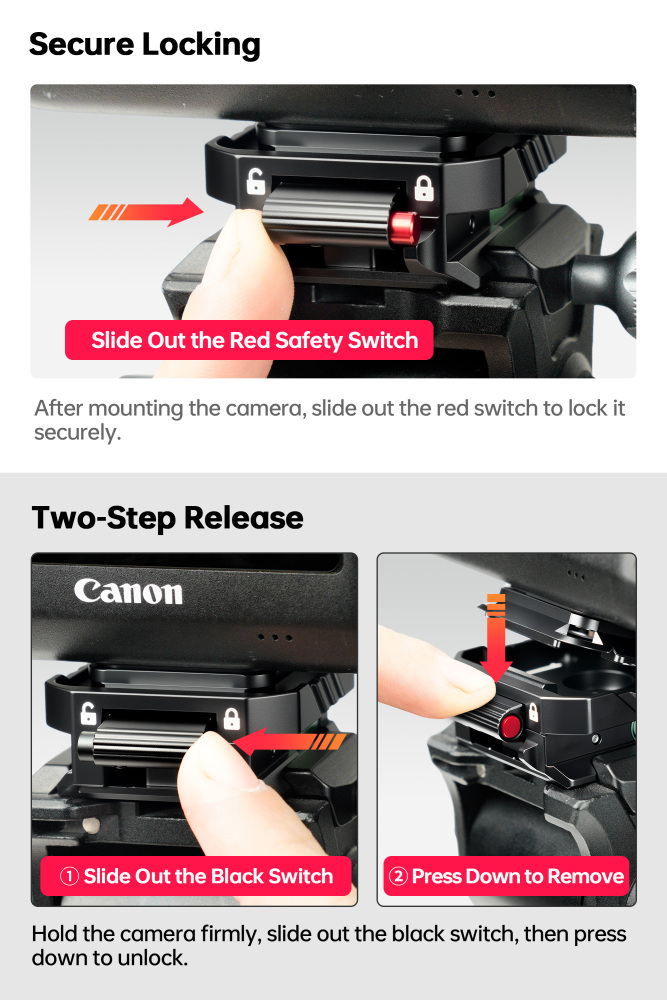 Secure Locking

Slide Out the Red Safety Switch

After mounting the camera, slide out the red switch to lock it securely.

Two-Step Release

Canon

① Slide Out the Black Switch

② Press Down to Remove

Hold the camera firmly, slide out the black switch, then press down to unlock.