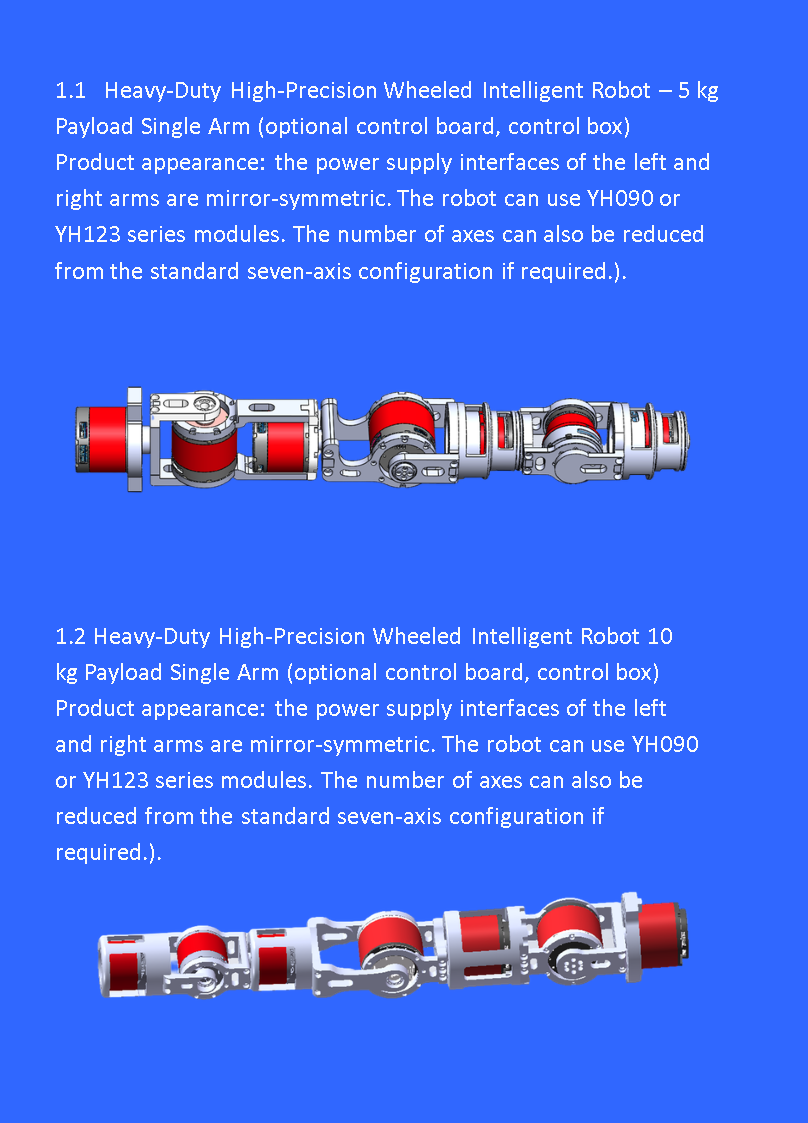 1.1 Heavy-Duty High-Precision Wheeled Intelligent Robot – 5 kg Payload Single Arm (optional control board, control box) Product appearance: the power supply interfaces of the left and right arms are mirror-symmetric. The robot can use YH090 or YH123 series modules. The number of axes can also be reduced from the standard seven-axis configuration if required.).

1.2 Heavy-Duty High-Precision Wheeled Intelligent Robot 10 kg Payload Single Arm (optional control board, control box) Product appearance: the power supply interfaces of the left and right arms are mirror-symmetric. The robot can use YH090 or YH123 series modules. The number of axes can also be reduced from the standard seven-axis configuration if required.).