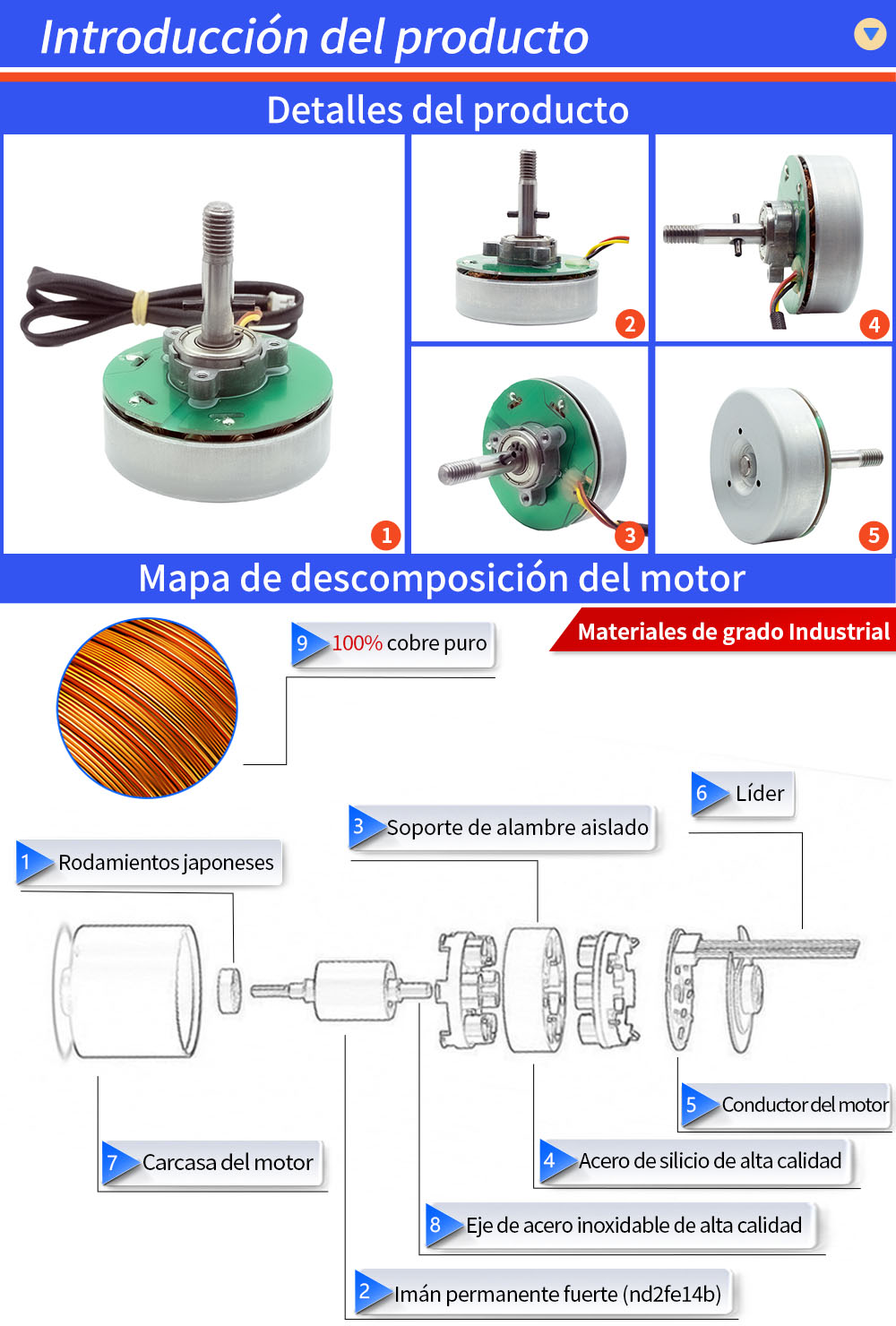 Introducción del producto

Detalles del producto

1

2

4

3

5

Mapa de descomposición del motor

Materiales de grado Industrial

9 100% cobre puro

6 Líder

3 Soporte de alambre aislado

1 Rodamientos japoneses

5 Conductor del motor

7 Carcasa del motor

4 Acero de silicio de alta calidad

8 Eje de acero inoxidable de alta calidad

2 Imán permanente fuerte (nd2fe14b)