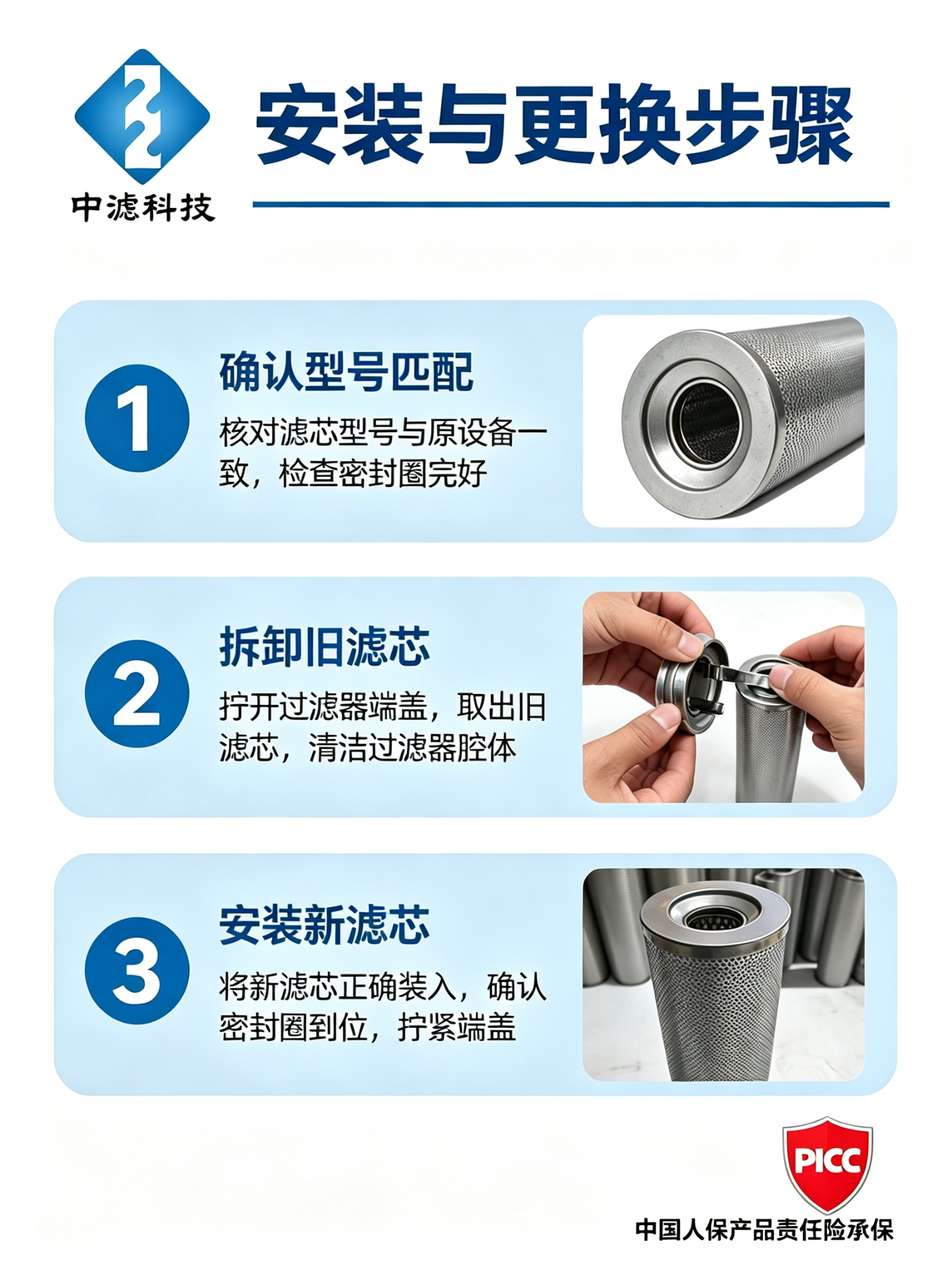 中滤科技

安装与更换步骤

1

确认型号匹配

核对滤芯型号与原设备一致，检查密封圈完好

2

拆卸旧滤芯

拧开过滤器端盖，取出旧滤芯，清洁过滤器腔体

3

安装新滤芯

将新滤芯正确装入，确认密封圈到位，拧紧端盖

PICC

中国人保产品责任险承保