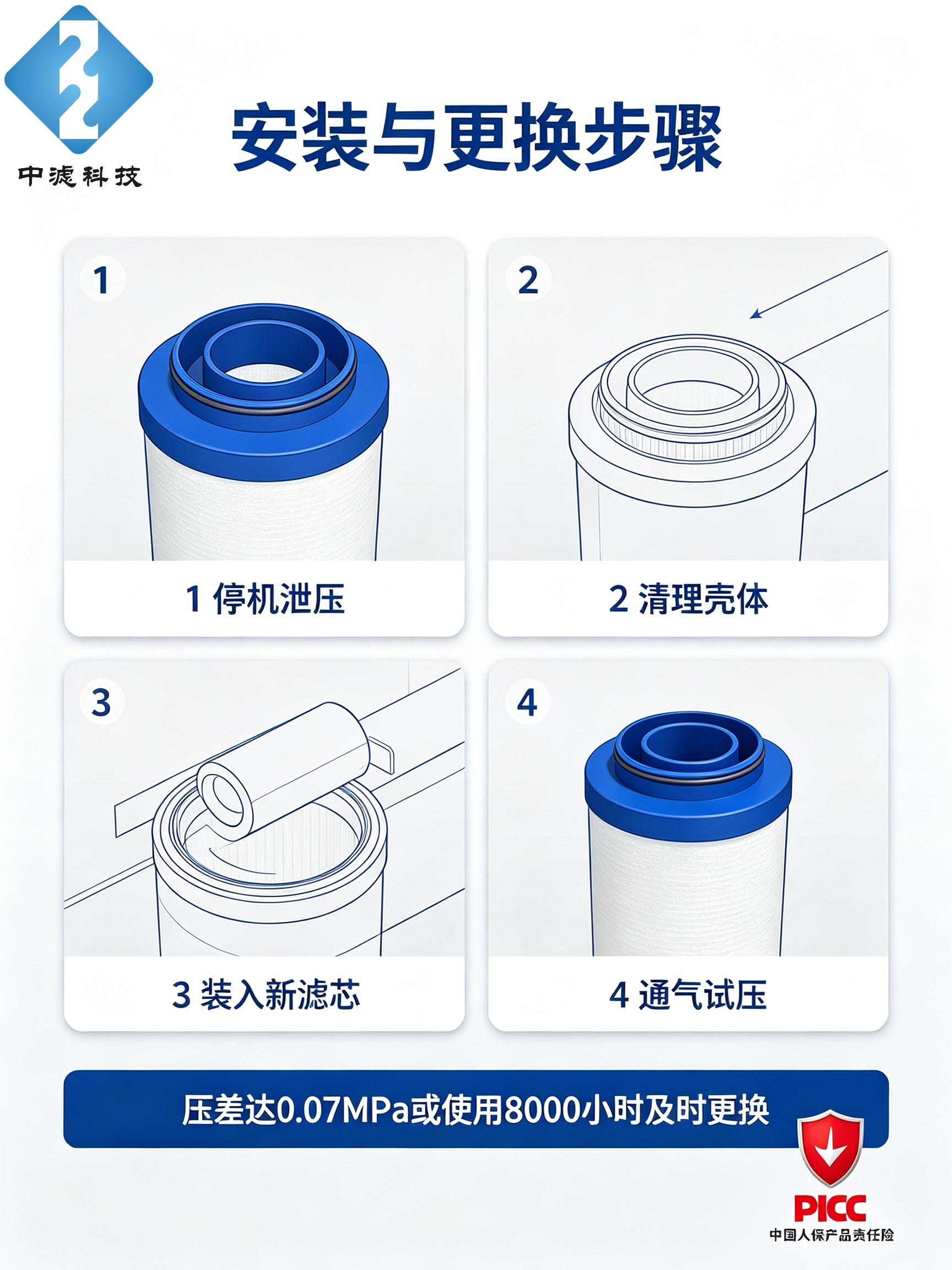 中滤科技

安装与更换步骤

1

1 停机泄压

2

2 清理壳体

3

3 装入新滤芯

4

4 通气试压

压差达0.07MPa或使用8000小时及时更换

PICC
中国人保产品责任险