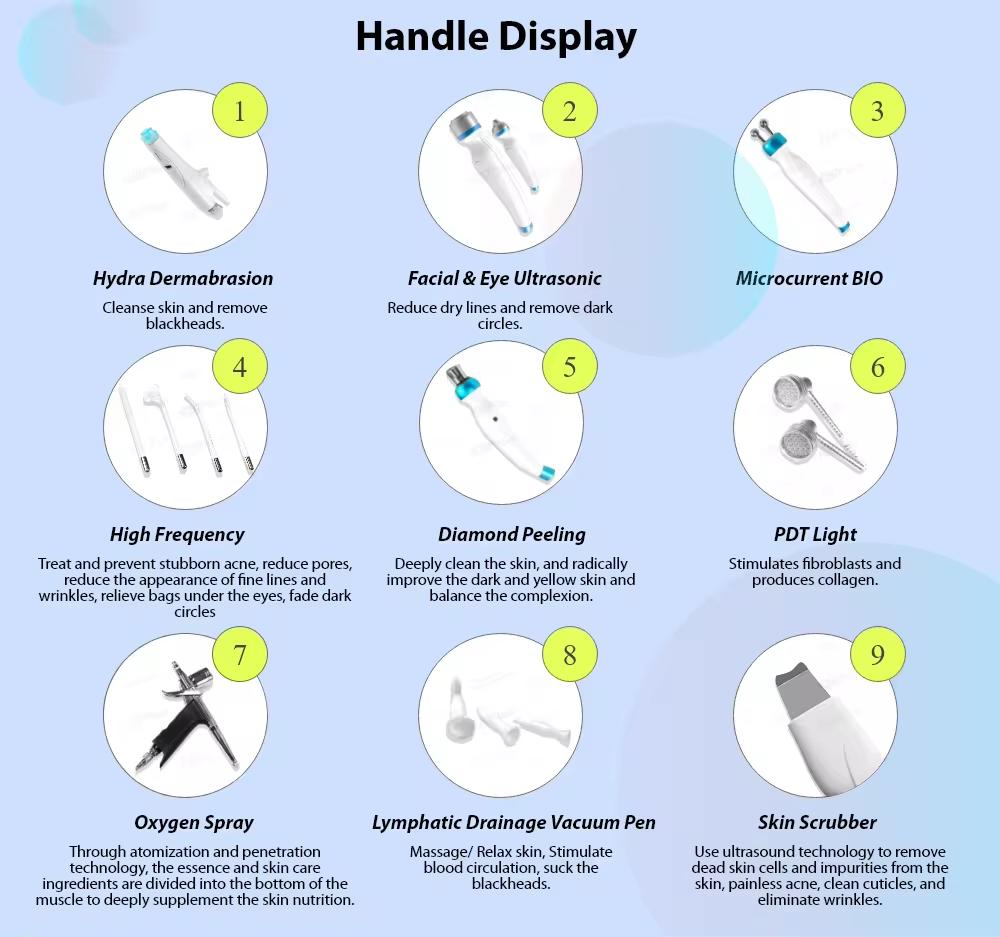 Handle Display

1

Hydra Dermabrasion

Cleanse skin and remove blackheads.

2

Facial & Eye Ultrasonic

Reduce dry lines and remove dark circles.

3

Microcurrent BIO

4

High Frequency

Treat and prevent stubborn acne, reduce pores, reduce the appearance of fine lines and wrinkles, relieve bags under the eyes, fade dark circles

5

Diamond Peeling

Deeply clean the skin, and radically improve the dark and yellow skin and balance the complexion.

6

PDT Light

Stimulates fibroblasts and produces collagen.

7

Oxygen Spray

Through atomization and penetration technology, the essence and skin care ingredients are divided into the bottom of the muscle to deeply supplement the skin nutrition.

8

Lymphatic Drainage Vacuum Pen

Massage/ Relax skin, Stimulate blood circulation, suck the blackheads.

9

Skin Scrubber

Use ultrasound technology to remove dead skin cells and impurities from the skin, painless acne, clean cuticles, and eliminate wrinkles.