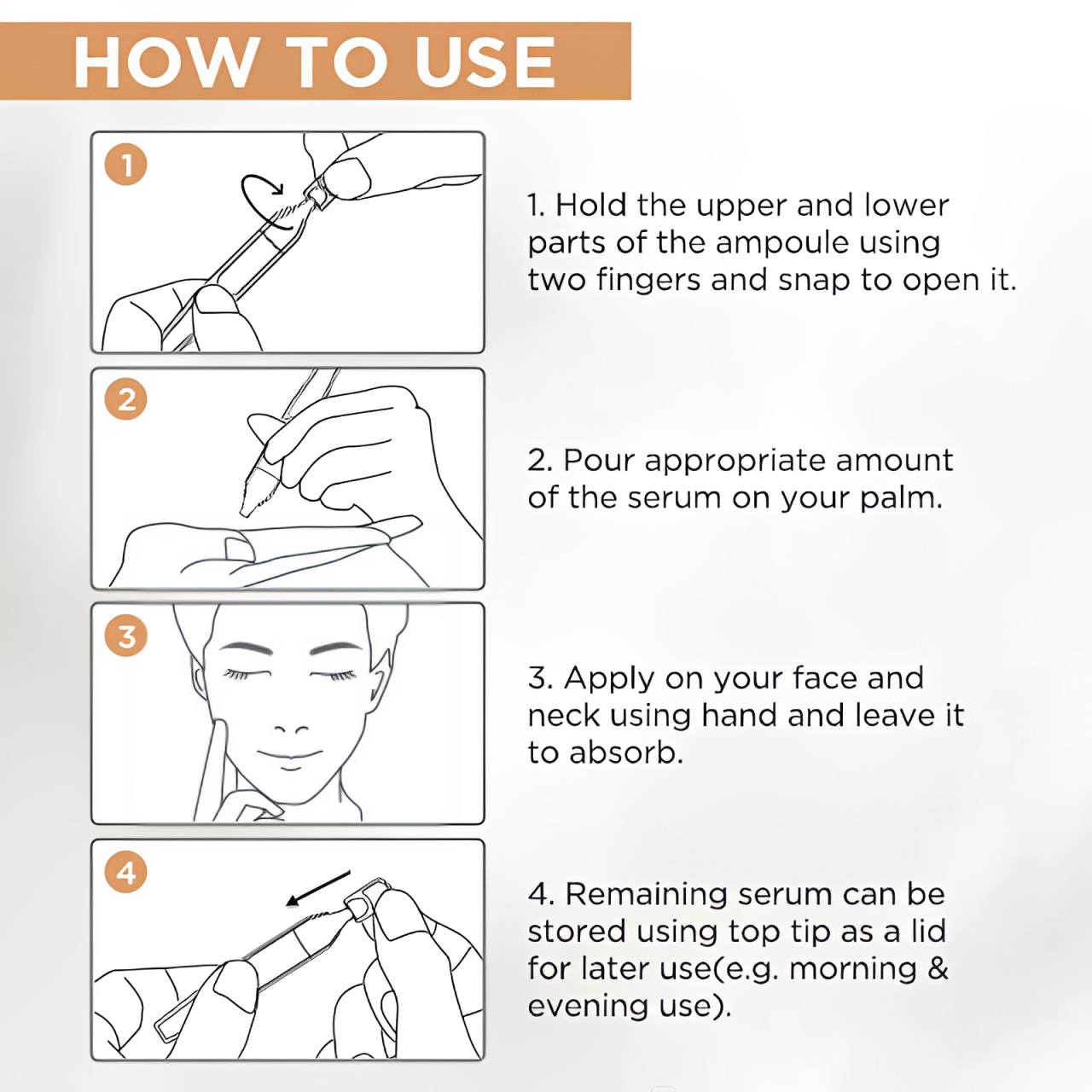 HOW TO USE

1

1. Hold the upper and lower parts of the ampoule using two fingers and snap to open it.

2

2. Pour appropriate amount of the serum on your palm.

3

3. Apply on your face and neck using hand and leave it to absorb.

4

4. Remaining serum can be stored using top tip as a lid for later use(e.g. morning & evening use).