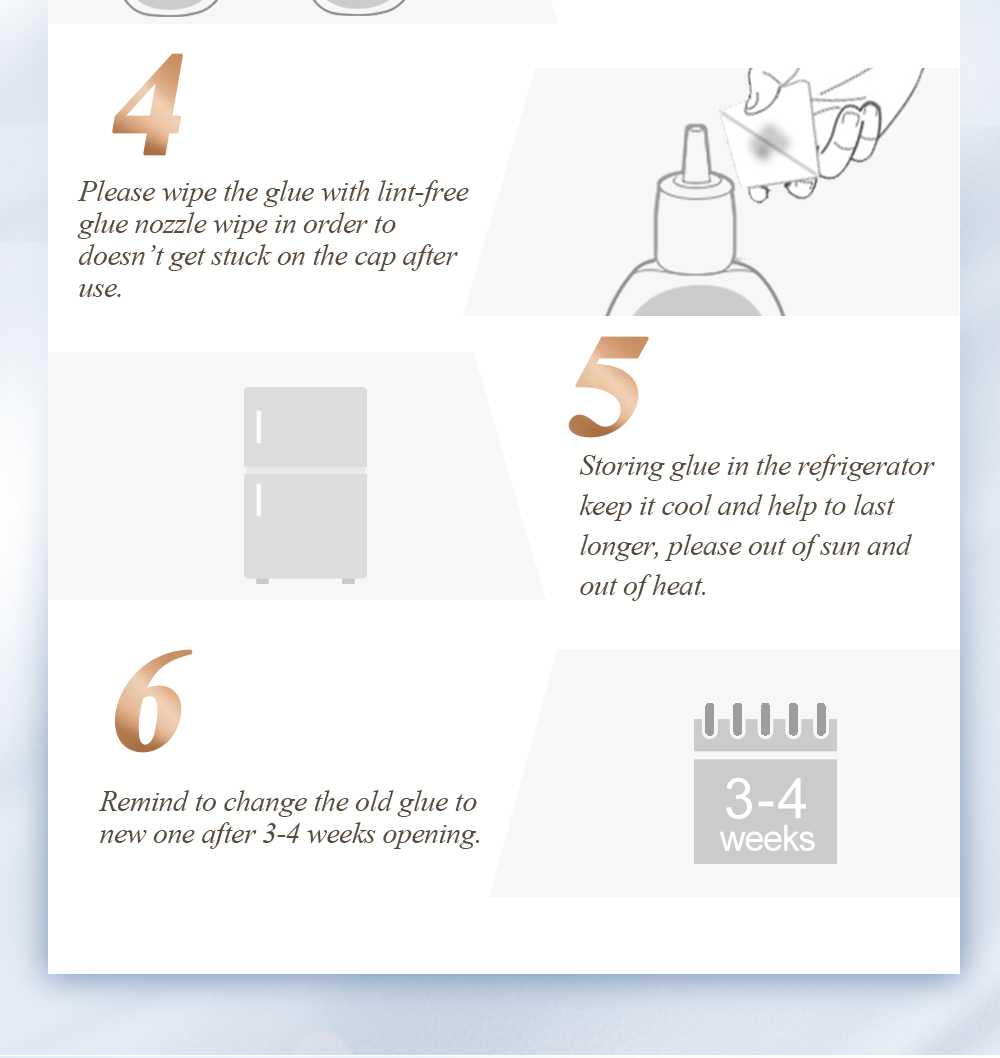 4

Please wipe the glue with lint-free glue nozzle wipe in order to doesn't get stuck on the cap after use.

5

Storing glue in the refrigerator keep it cool and help to last longer, please out of sun and out of heat.

6

Remind to change the old glue to new one after 3-4 weeks opening.

3-4
weeks