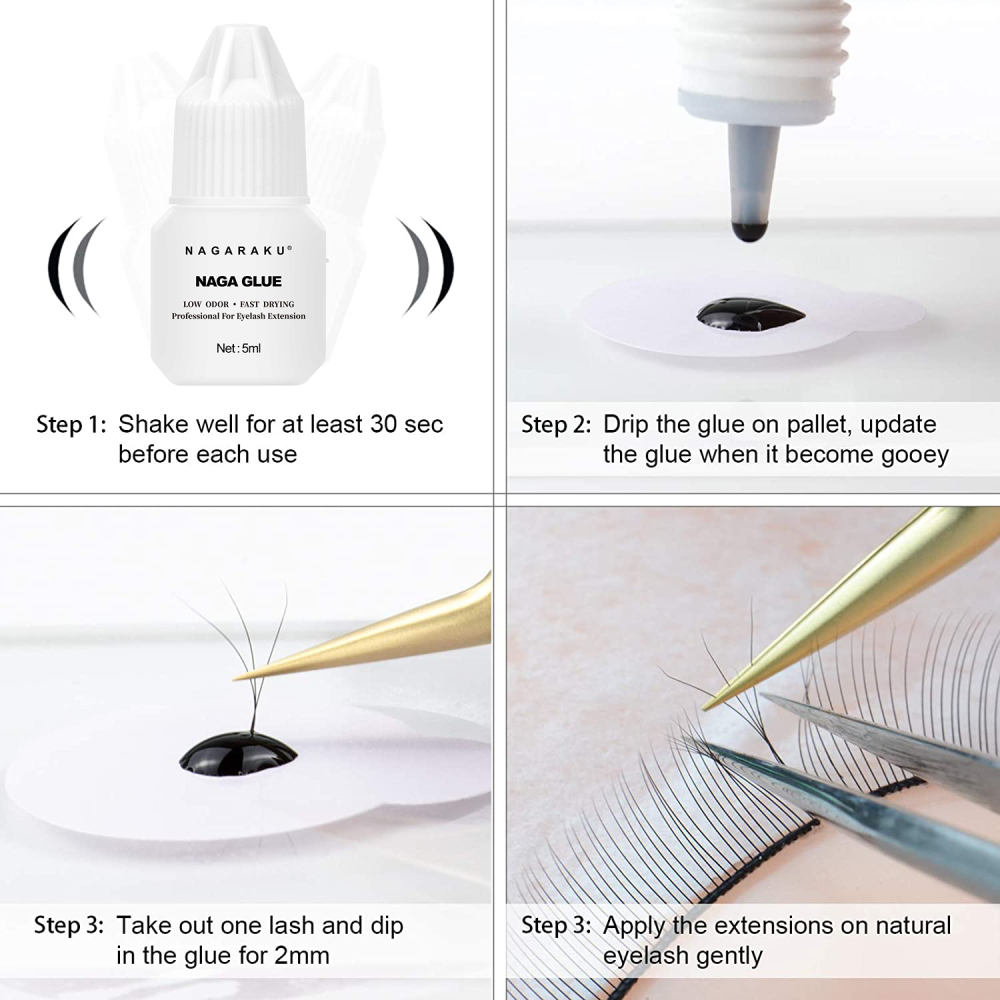 NAGARAKU®

NAGA GLUE

LOW ODOR • FAST DRYING
Professional For Eyelash Extension

Net : 5ml

Step 1: Shake well for at least 30 sec before each use

Step 2: Drip the glue on pallet, update the glue when it become gooey

Step 3: Take out one lash and dip in the glue for 2mm

Step 3: Apply the extensions on natural eyelash gently