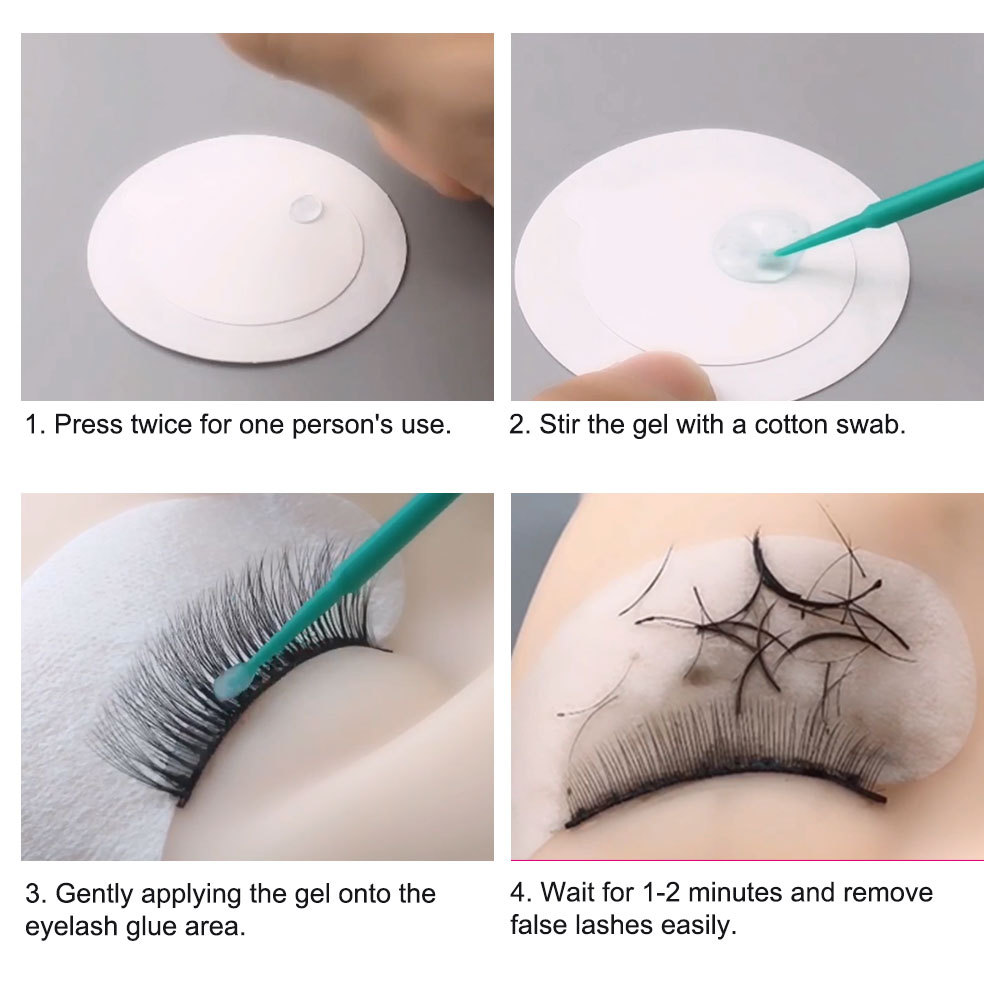 1. Press twice for one person's use.

2. Stir the gel with a cotton swab.

3. Gently applying the gel onto the eyelash glue area.

4. Wait for 1-2 minutes and remove false lashes easily.