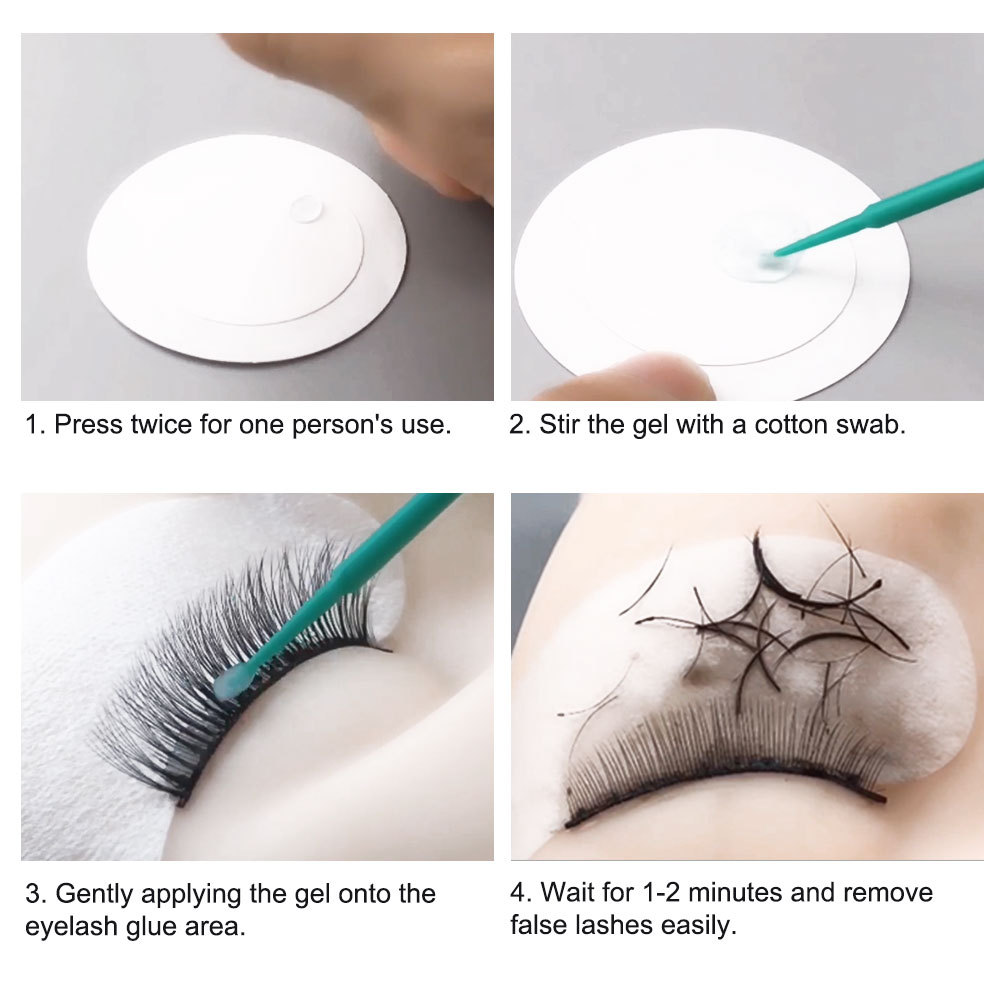 1. Press twice for one person's use.

2. Stir the gel with a cotton swab.

3. Gently applying the gel onto the eyelash glue area.

4. Wait for 1-2 minutes and remove false lashes easily.