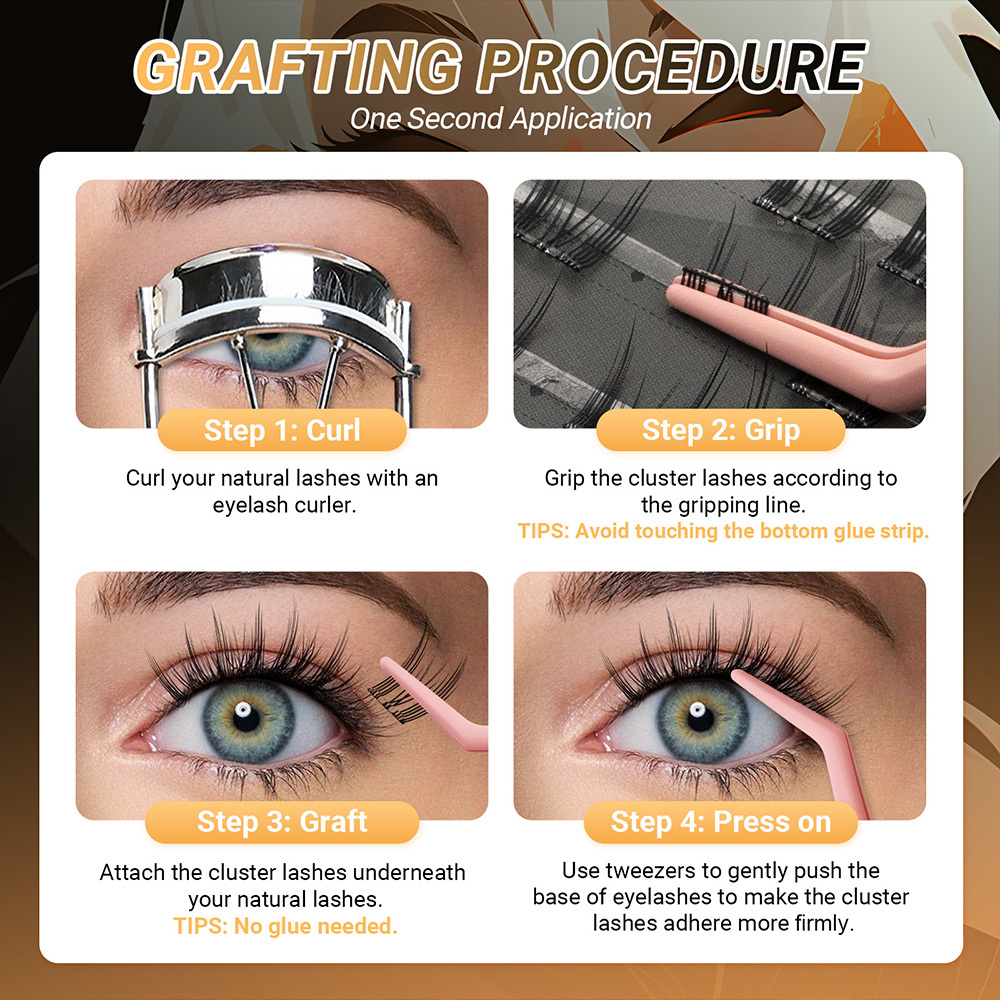 GRAFTING PROCEDURE
One Second Application

Step 1: Curl
Curl your natural lashes with an eyelash curler.

Step 2: Grip
Grip the cluster lashes according to the gripping line.
TIPS: Avoid touching the bottom glue strip.

Step 3: Graft
Attach the cluster lashes underneath your natural lashes.
TIPS: No glue needed.

Step 4: Press on
Use tweezers to gently push the base of eyelashes to make the cluster lashes adhere more firmly.