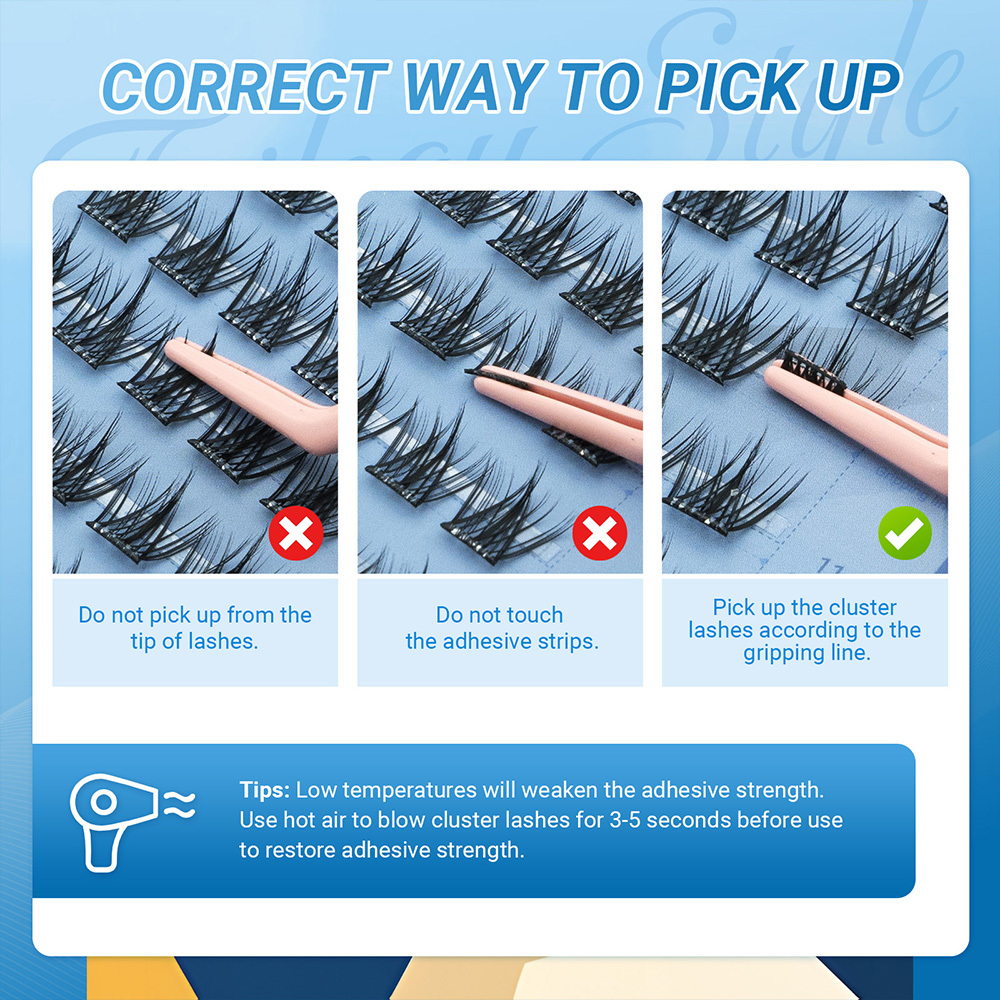 CORRECT WAY TO PICK UP

Do not pick up from the tip of lashes.

Do not touch the adhesive strips.

Pick up the cluster lashes according to the gripping line.

Tips: Low temperatures will weaken the adhesive strength. Use hot air to blow cluster lashes for 3-5 seconds before use to restore adhesive strength.