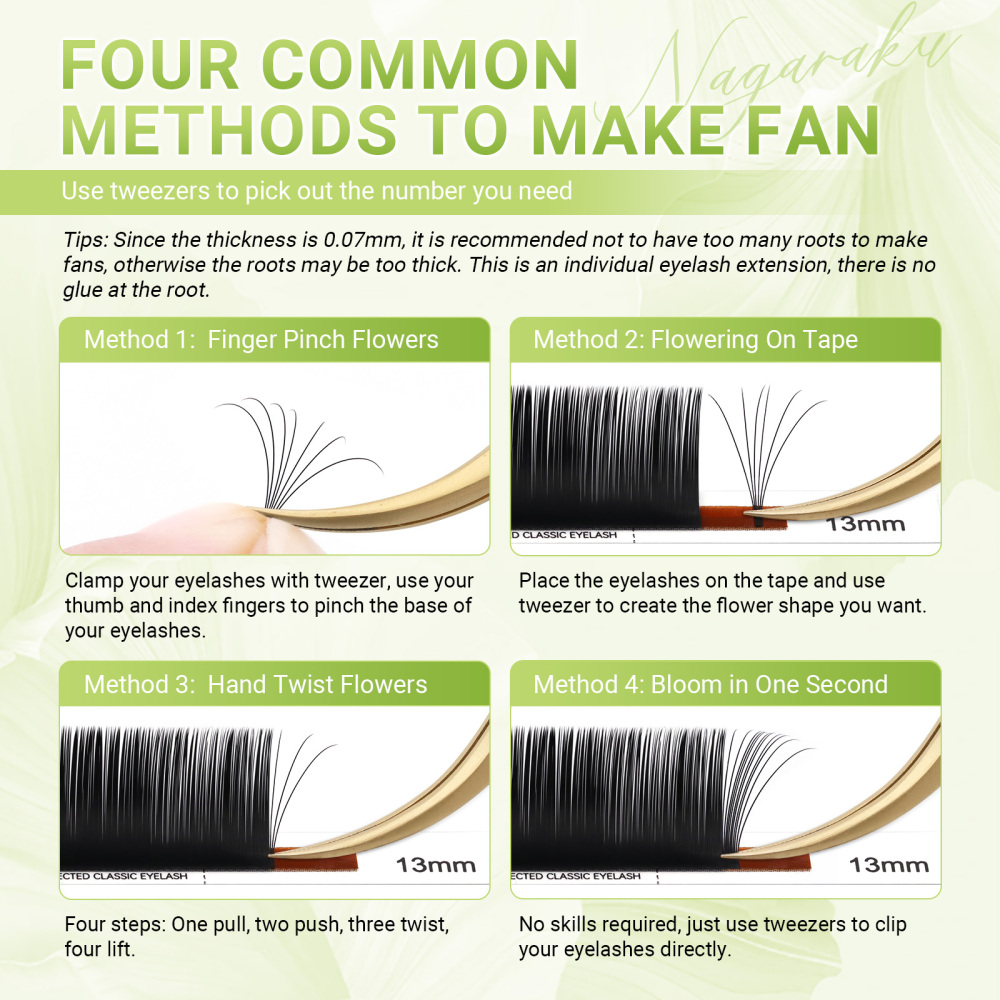 FOUR COMMON METHODS TO MAKE FAN

Nagaraku

Use tweezers to pick out the number you need

Tips: Since the thickness is 0.07mm, it is recommended not to have too many roots to make fans, otherwise the roots may be too thick. This is an individual eyelash extension, there is no glue at the root.

Method 1: Finger Pinch Flowers

Clamp your eyelashes with tweezer, use your thumb and index fingers to pinch the base of your eyelashes.

Method 2: Flowering On Tape

D CLASSIC EYELASH

13mm

Place the eyelashes on the tape and use tweezer to create the flower shape you want.

Method 3: Hand Twist Flowers

ECTED CLASSIC EYELASH

13mm

Four steps: One pull, two push, three twist, four lift.

Method 4: Bloom in One Second

ECTED CLASSIC EYELASH

13mm

No skills required, just use tweezers to clip your eyelashes directly.