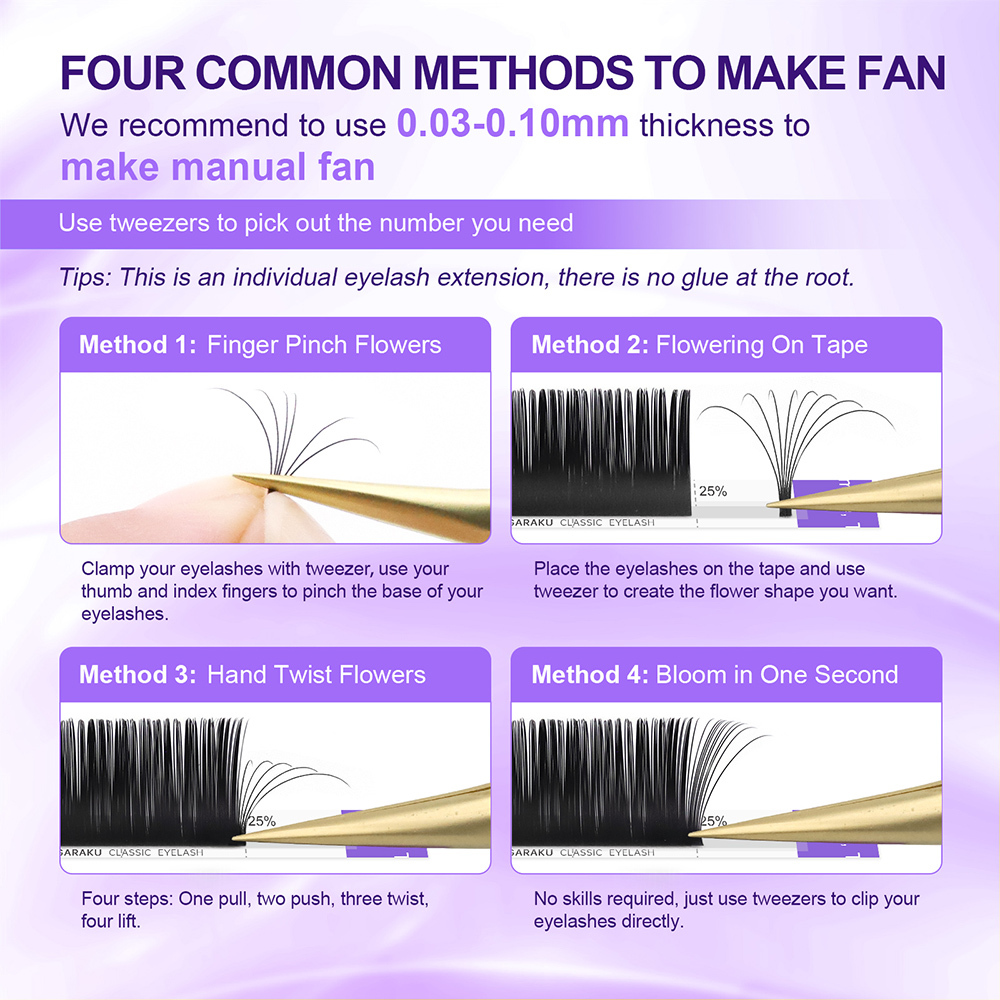 FOUR COMMON METHODS TO MAKE FAN

We recommend to use 0.03-0.10mm thickness to make manual fan

Use tweezers to pick out the number you need

Tips: This is an individual eyelash extension, there is no glue at the root.

Method 1: Finger Pinch Flowers

Clamp your eyelashes with tweezer, use your thumb and index fingers to pinch the base of your eyelashes.

Method 2: Flowering On Tape

25%

SARAKU CLASSIC EYELASH

Place the eyelashes on the tape and use tweezer to create the flower shape you want.

Method 3: Hand Twist Flowers

25%

SARAKU CLASSIC EYELASH

Four steps: One pull, two push, three twist, four lift.

Method 4: Bloom in One Second

25%

SARAKU CLASSIC EYELASH

No skills required, just use tweezers to clip your eyelashes directly.