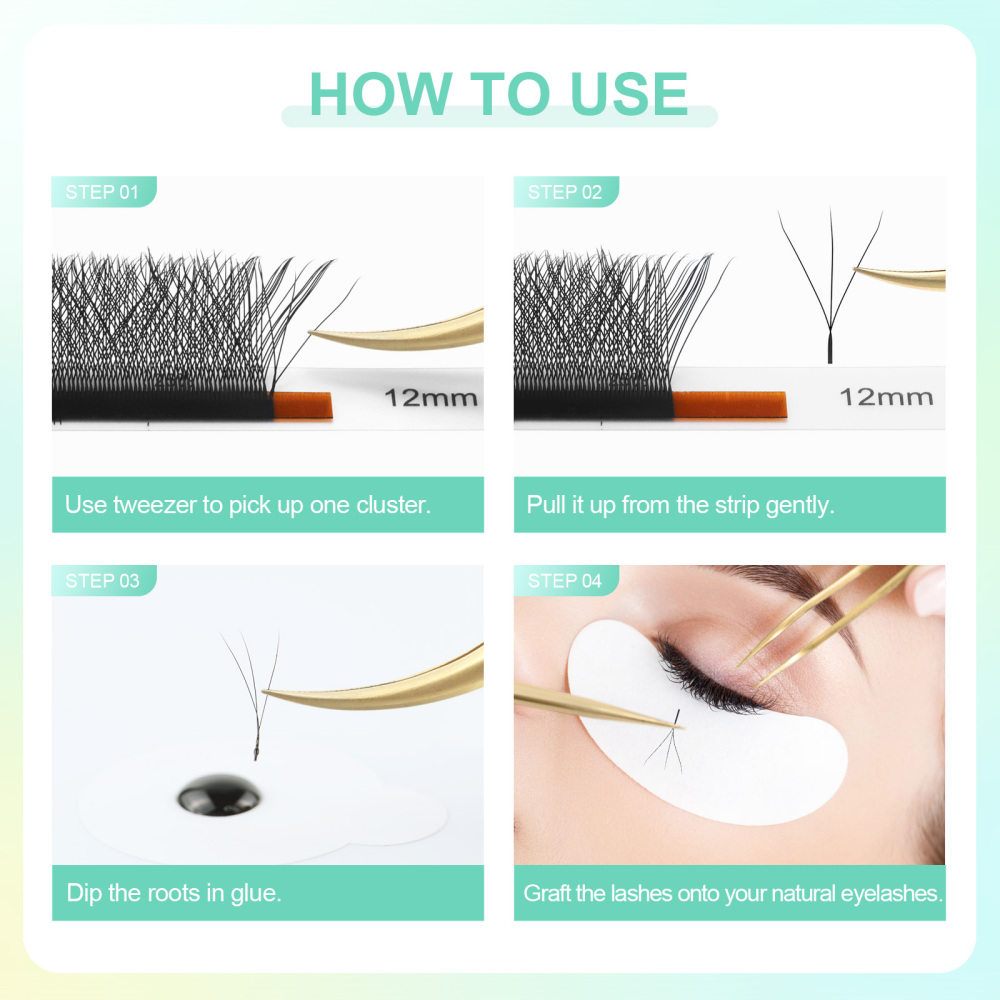 HOW TO USE

STEP 01

12mm

Use tweezer to pick up one cluster.

STEP 02

12mm

Pull it up from the strip gently.

STEP 03

Dip the roots in glue.

STEP 04

Graft the lashes onto your natural eyelashes.