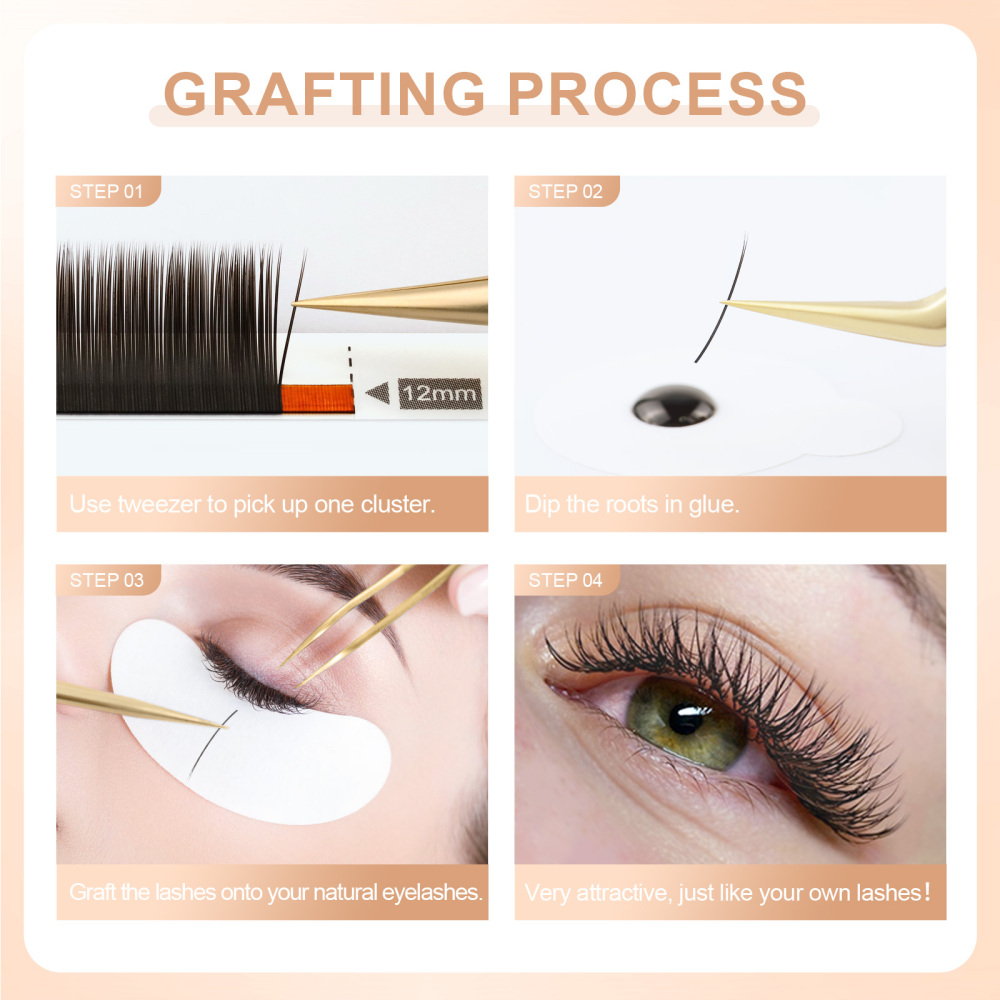 GRAFTING PROCESS

STEP 01

12mm

Use tweezer to pick up one cluster.

STEP 02

Dip the roots in glue.

STEP 03

Graft the lashes onto your natural eyelashes.

STEP 04

Very attractive, just like your own lashes!