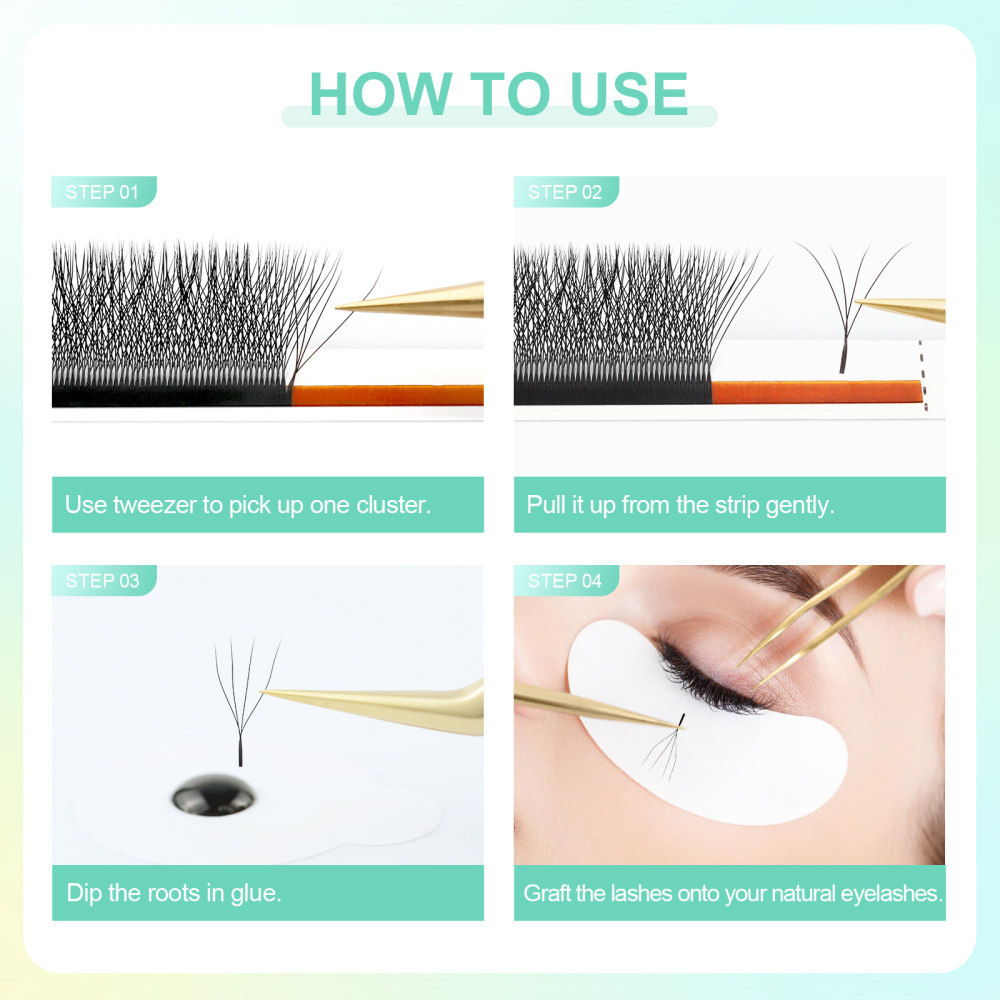 HOW TO USE

STEP 01

Use tweezer to pick up one cluster.

STEP 02

Pull it up from the strip gently.

STEP 03

Dip the roots in glue.

STEP 04

Graft the lashes onto your natural eyelashes.