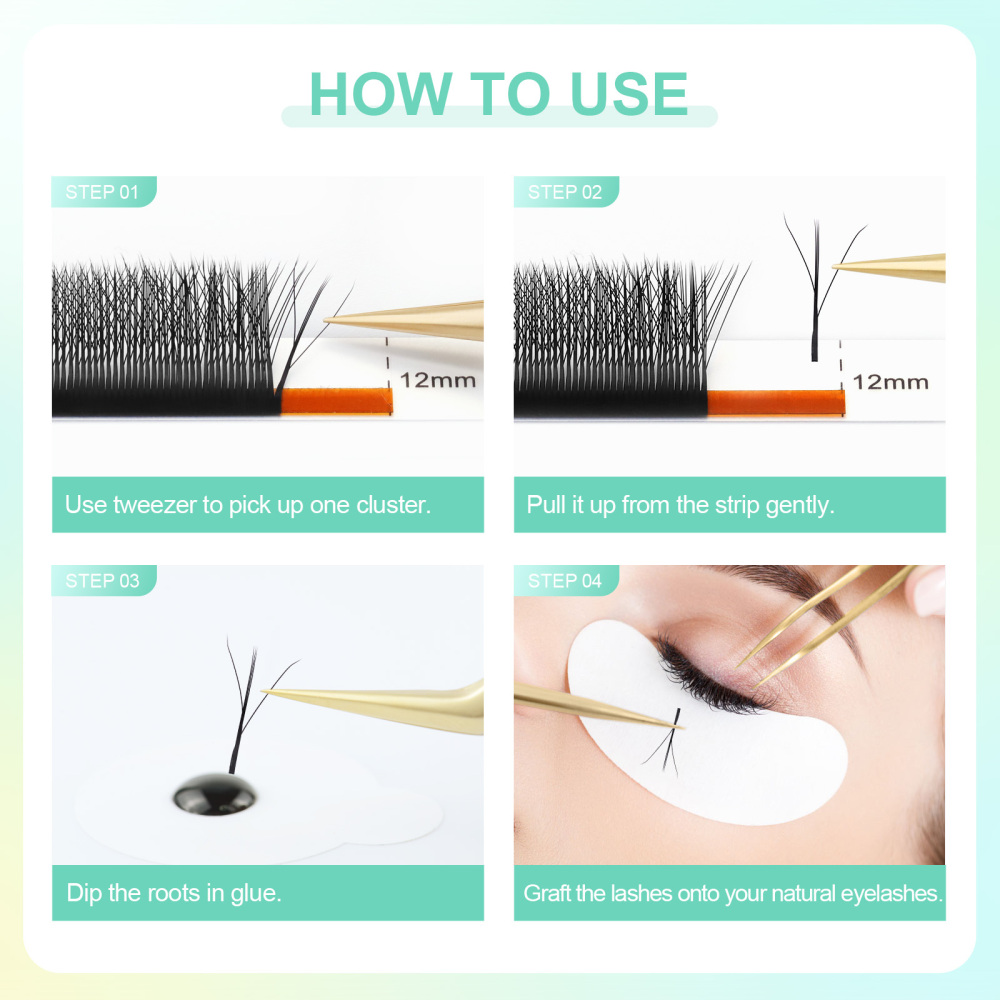 HOW TO USE

STEP 01

12mm

Use tweezer to pick up one cluster.

STEP 02

12mm

Pull it up from the strip gently.

STEP 03

Dip the roots in glue.

STEP 04

Graft the lashes onto your natural eyelashes.