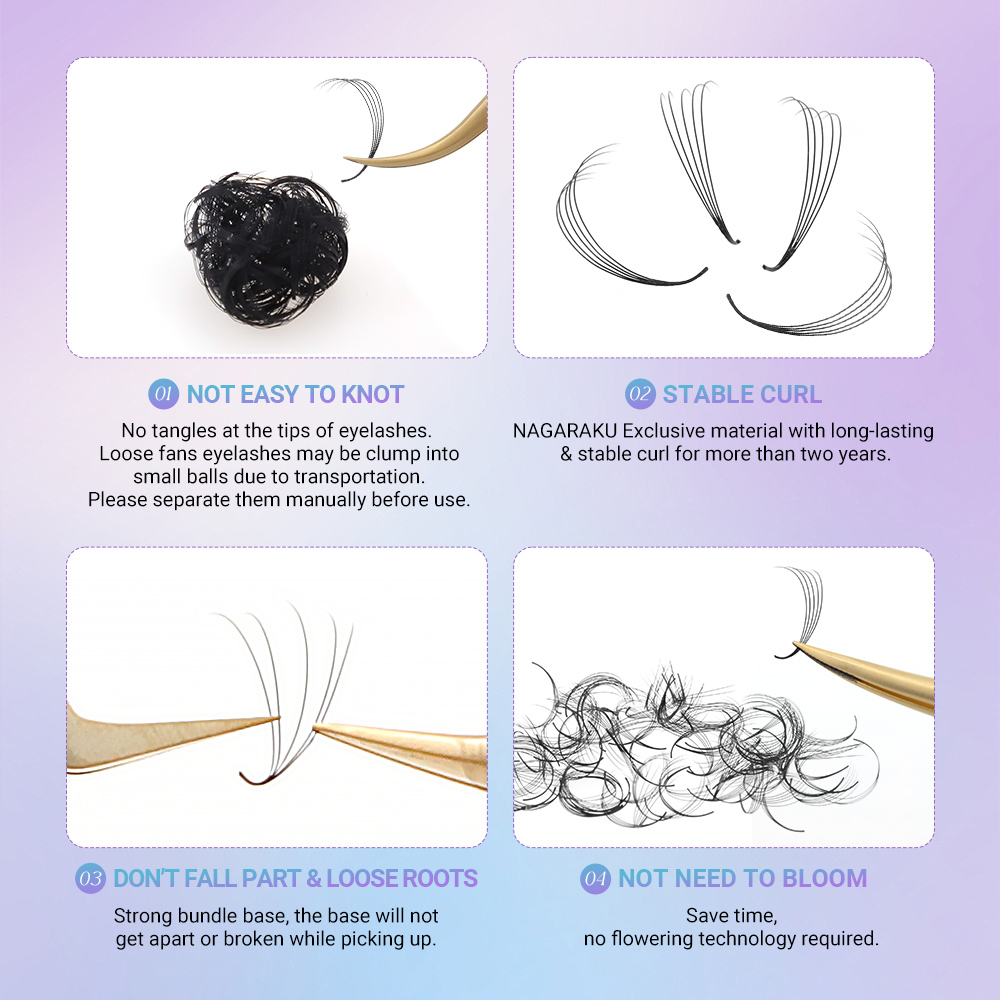 01 NOT EASY TO KNOT

No tangles at the tips of eyelashes.
Loose fans eyelashes may be clump into small balls due to transportation.
Please separate them manually before use.

02 STABLE CURL

NAGARAKU Exclusive material with long-lasting & stable curl for more than two years.

03 DON'T FALL PART & LOOSE ROOTS

Strong bundle base, the base will not get apart or broken while picking up.

04 NOT NEED TO BLOOM

Save time,
no flowering technology required.