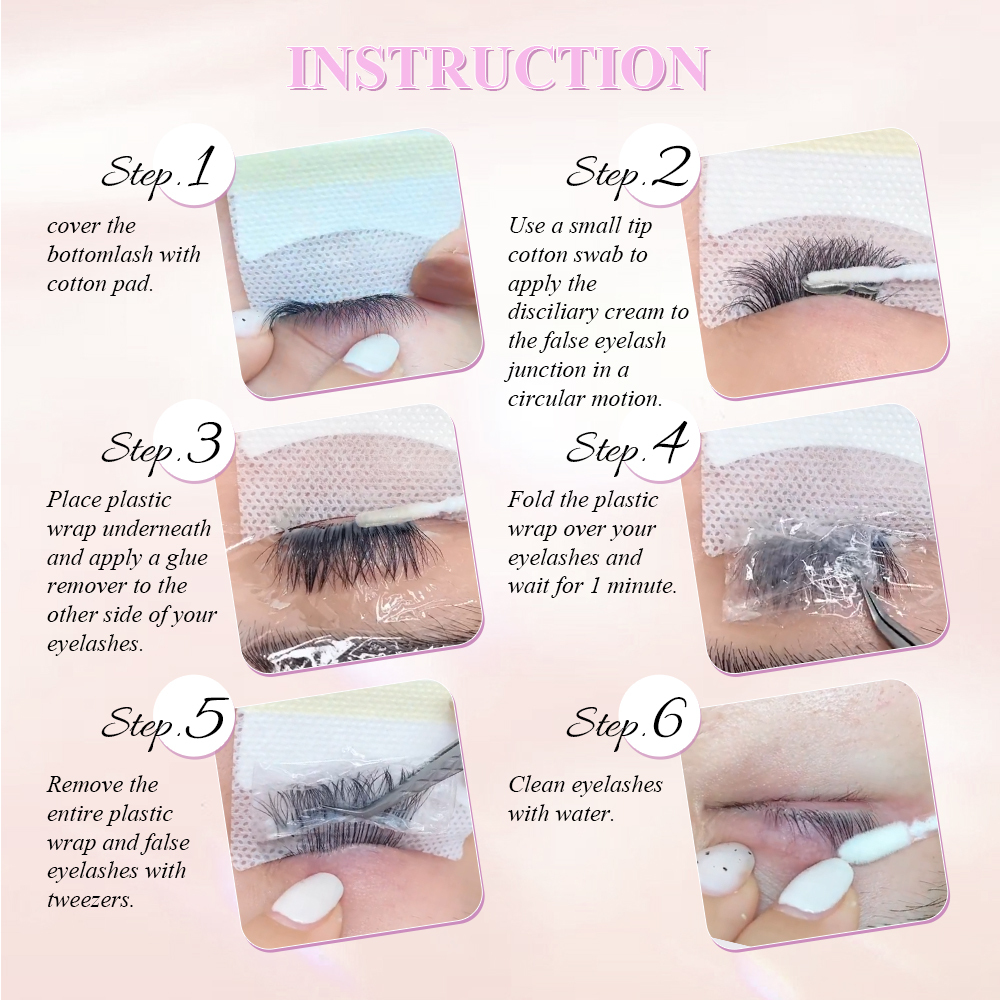 INSTRUCTION

Step.1
cover the bottomlash with cotton pad.

Step.2
Use a small tip cotton swab to apply the disciliary cream to the false eyelash junction in a circular motion.

Step.3
Place plastic wrap underneath and apply a glue remover to the other side of your eyelashes.

Step.4
Fold the plastic wrap over your eyelashes and wait for 1 minute.

Step.5
Remove the entire plastic wrap and false eyelashes with tweezers.

Step.6
Clean eyelashes with water.