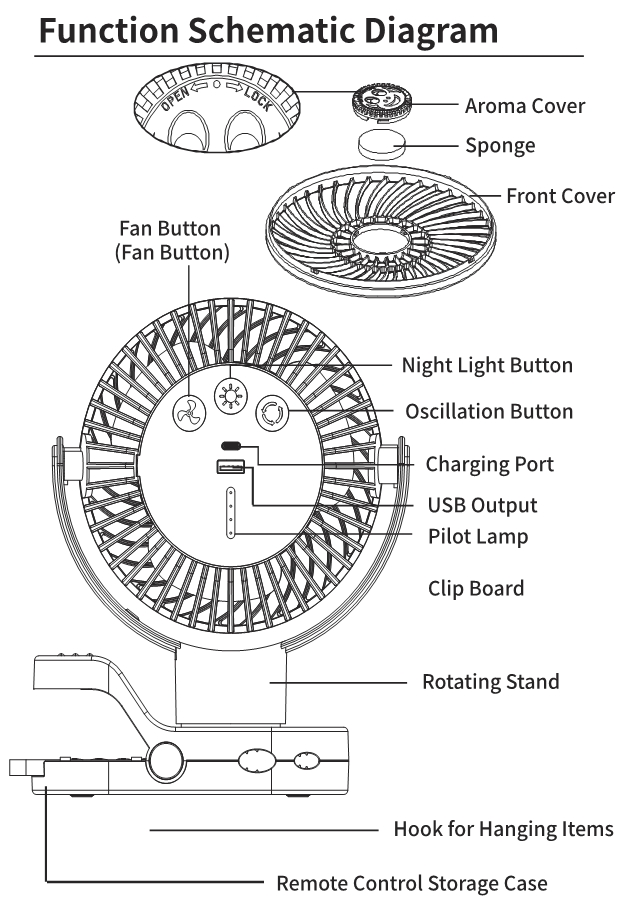 Function Schematic Diagram

OPEN LOCK

Aroma Cover

Sponge

Front Cover

Fan Button
(Fan Button)

Night Light Button

Oscillation Button

Charging Port

USB Output

Pilot Lamp

Clip Board

Rotating Stand

Hook for Hanging Items

Remote Control Storage Case