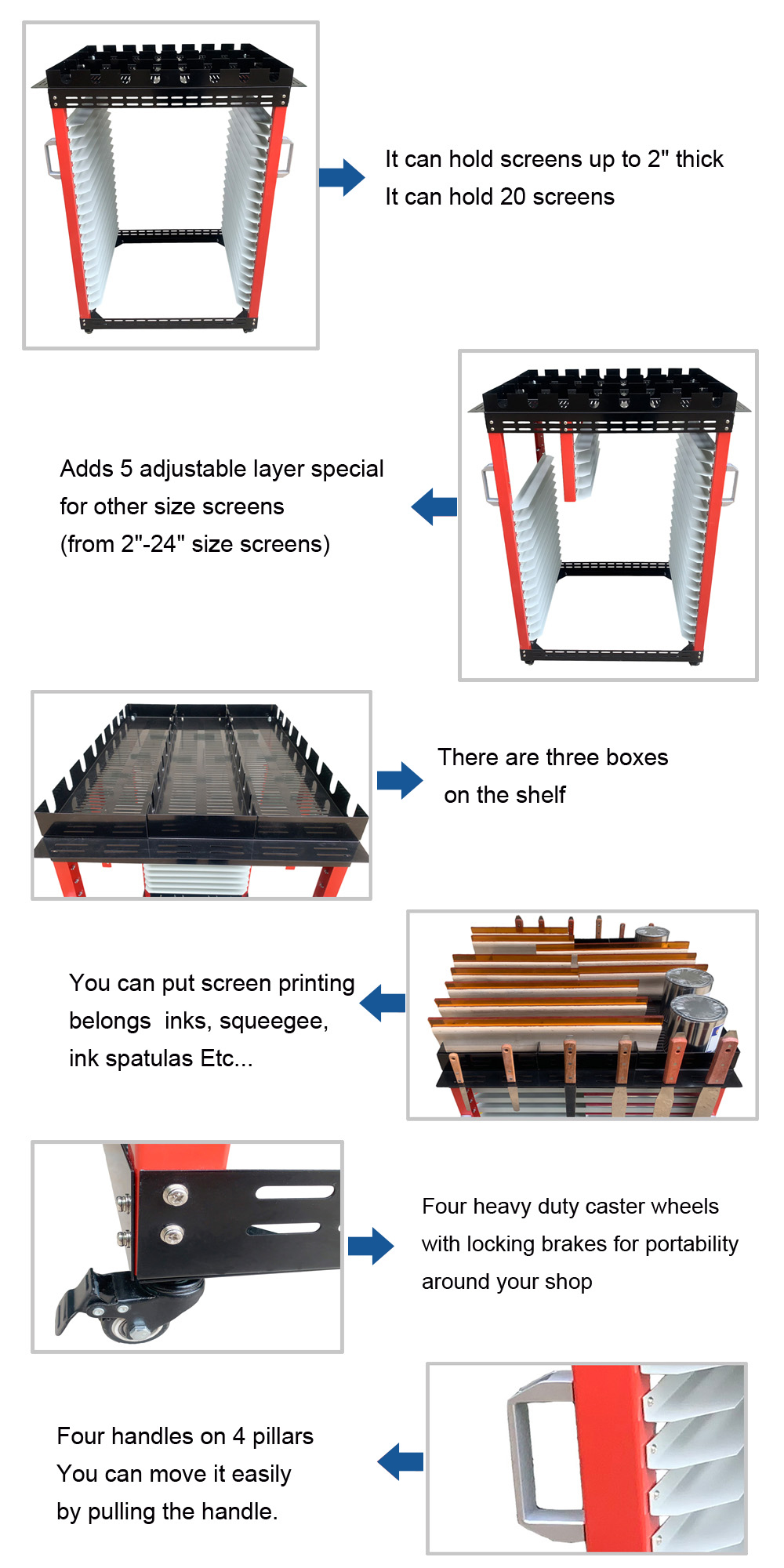 It can hold screens up to 2" thick
It can hold 20 screens

Adds 5 adjustable layer special for other size screens (from 2"-24" size screens)

There are three boxes on the shelf

You can put screen printing belongs inks, squeegee, ink spatulas Etc...

Four heavy duty caster wheels with locking brakes for portability around your shop

Four handles on 4 pillars
You can move it easily by pulling the handle.