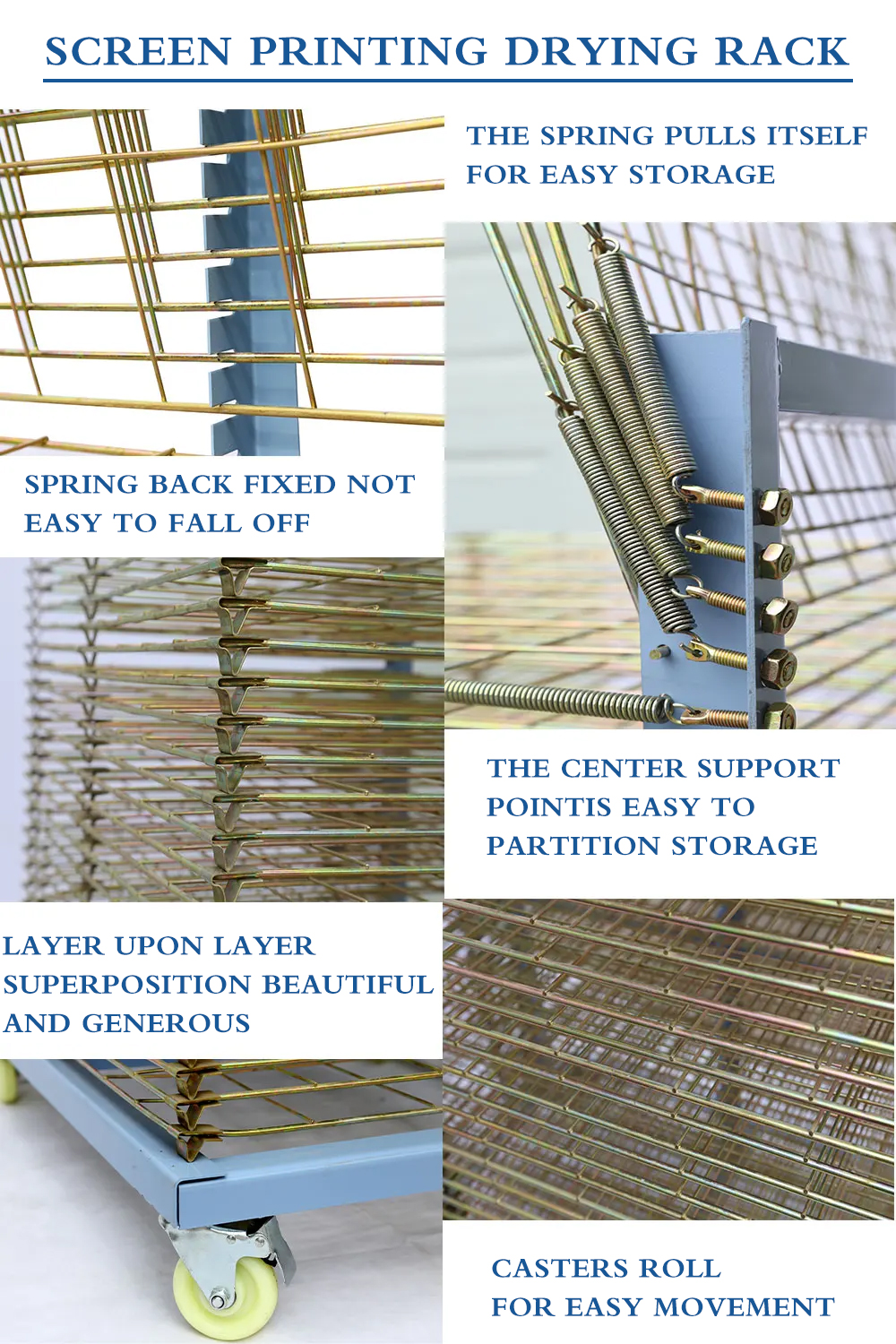 SCREEN PRINTING DRYING RACK

THE SPRING PULLS ITSELF FOR EASY STORAGE

SPRING BACK FIXED NOT EASY TO FALL OFF

THE CENTER SUPPORT POINTIS EASY TO PARTITION STORAGE

LAYER UPON LAYER SUPERPOSITION BEAUTIFUL AND GENEROUS

CASTERS ROLL FOR EASY MOVEMENT