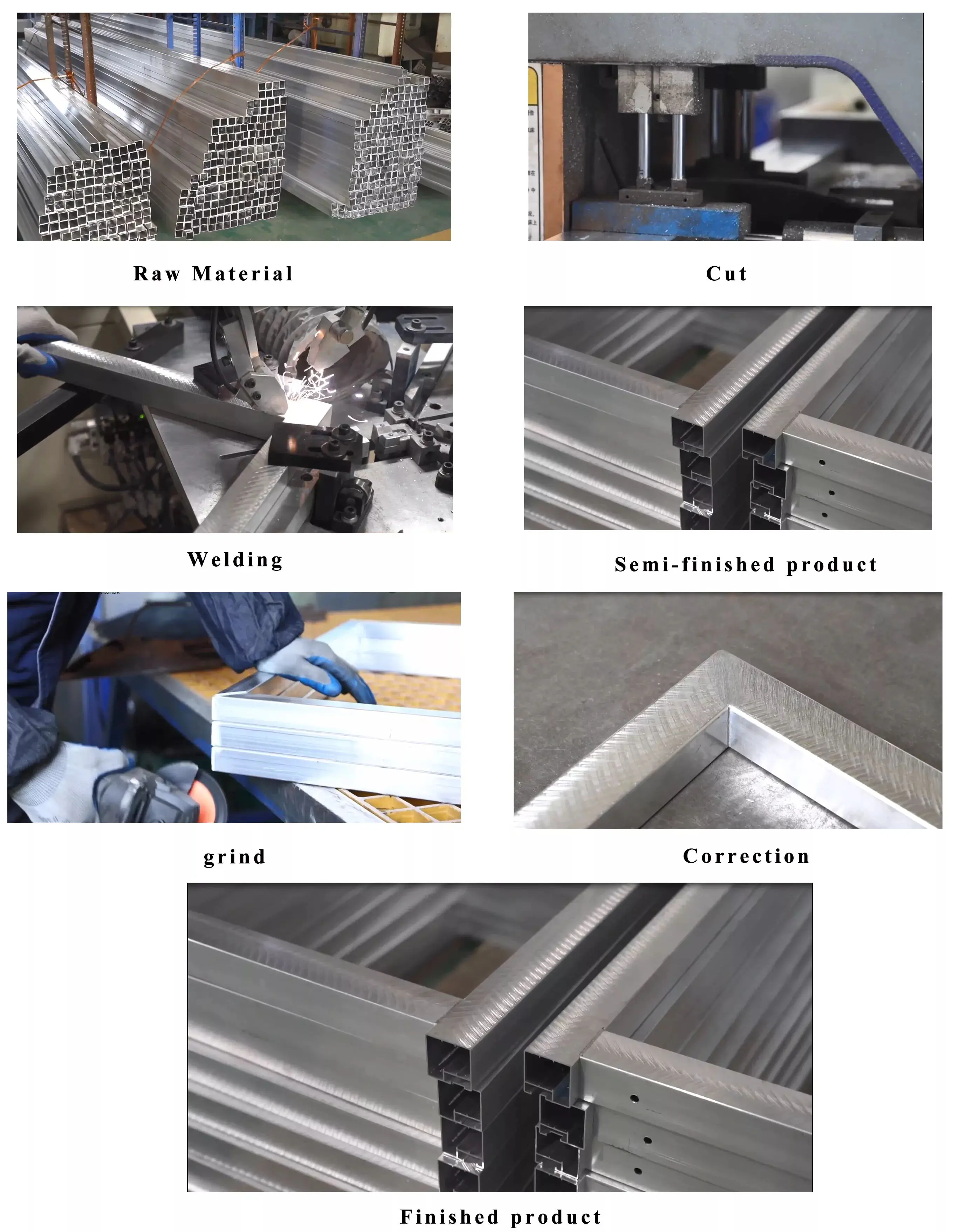 Raw Material

Cut

Welding

Semi-finished product

grind

Correction

Finished product