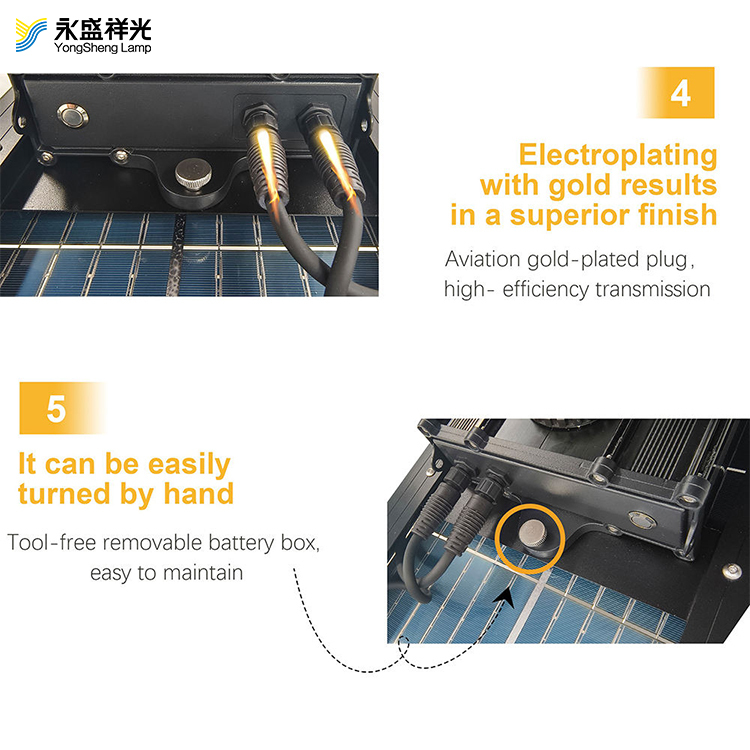 永盛祥光
YongSheng Lamp

4

Electroplating with gold results in a superior finish

Aviation gold-plated plug, high- efficiency transmission

5

It can be easily turned by hand

Tool-free removable battery box, easy to maintain