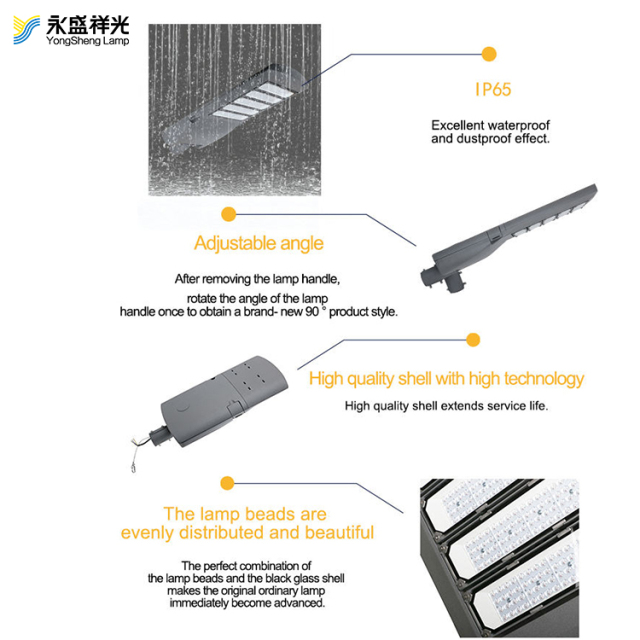 永盛祥光
YongSheng Lamp

IP65

Excellent waterproof and dustproof effect.

Adjustable angle

After removing the lamp handle, rotate the angle of the lamp handle once to obtain a brand- new 90 ° product style.

High quality shell with high technology

High quality shell extends service life.

The lamp beads are evenly distributed and beautiful

The perfect combination of the lamp beads and the black glass shell makes the original ordinary lamp immediately become advanced.