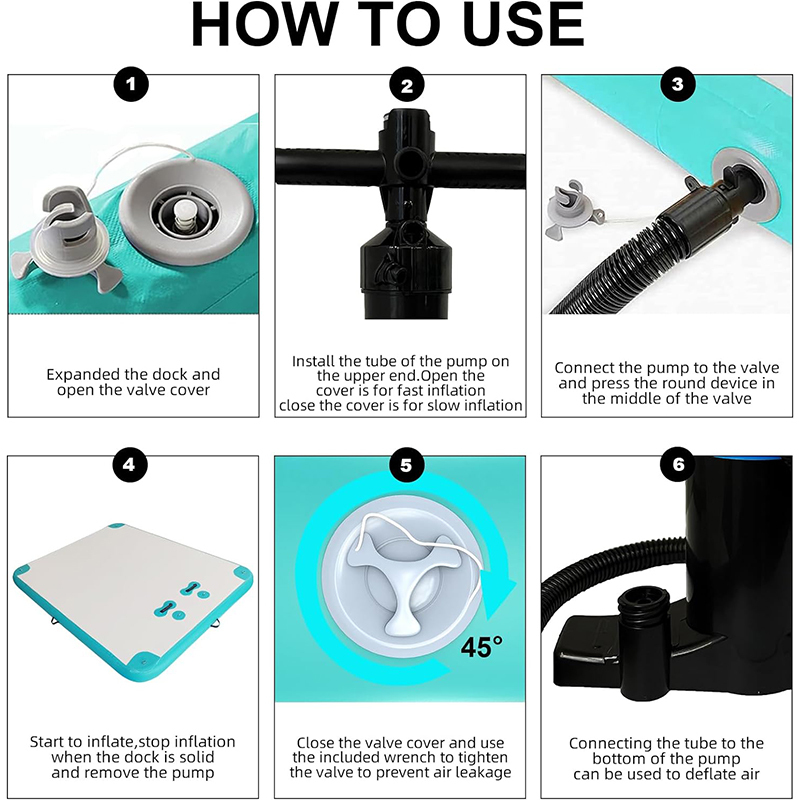 HOW TO USE

1

Expanded the dock and open the valve cover

2

Install the tube of the pump on the upper end.Open the cover is for fast inflation close the cover is for slow inflation

3

Connect the pump to the valve and press the round device in the middle of the valve

4

Start to inflate,stop inflation when the dock is solid and remove the pump

5

45°

Close the valve cover and use the included wrench to tighten the valve to prevent air leakage

6

Connecting the tube to the bottom of the pump can be used to deflate air