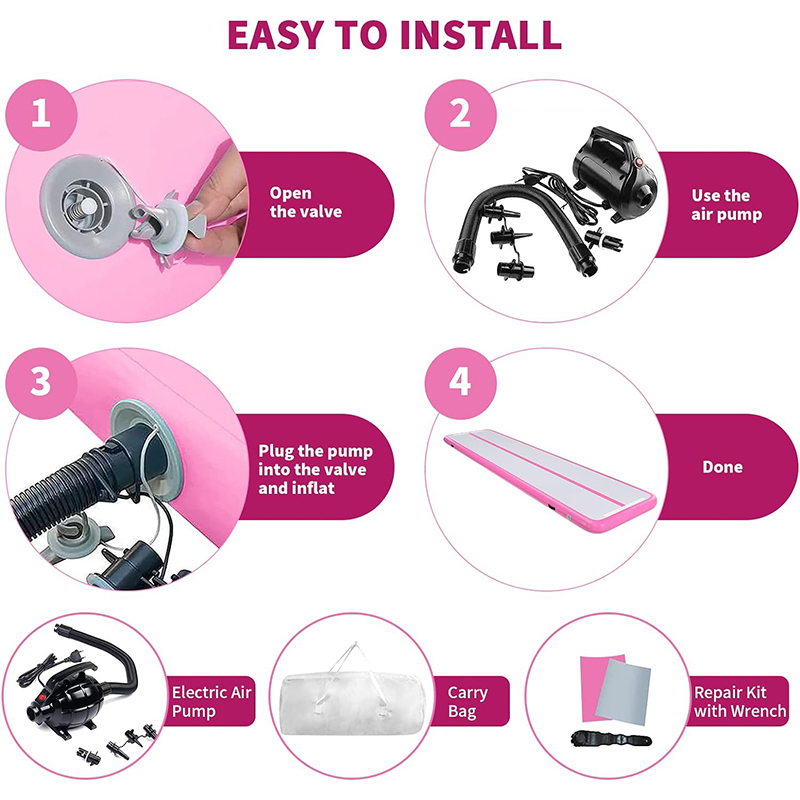 EASY TO INSTALL

1

Open the valve

2

Use the air pump

3

Plug the pump into the valve and inflat

4

Done

Electric Air Pump

Carry Bag

Repair Kit with Wrench