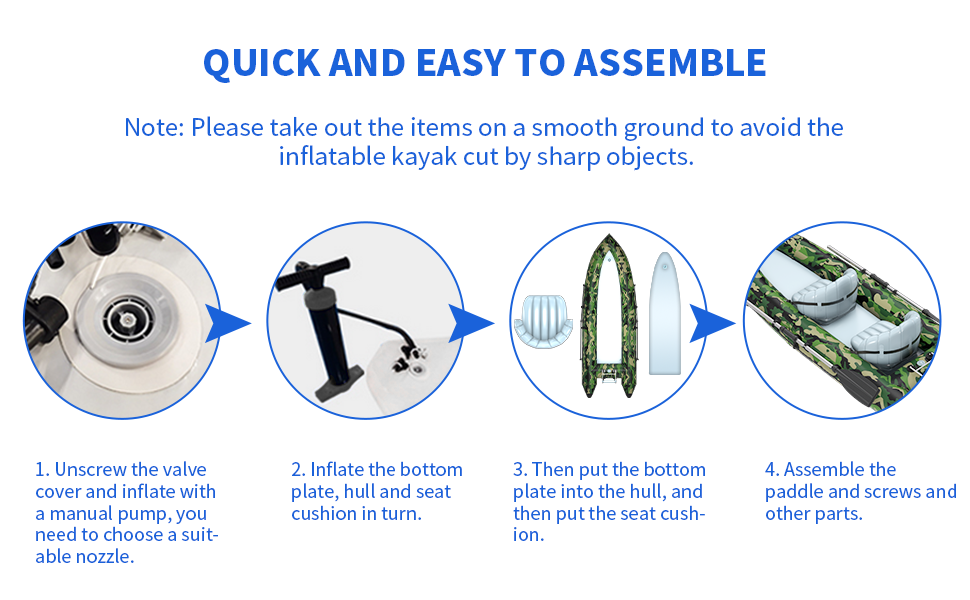 QUICK AND EASY TO ASSEMBLE

Note: Please take out the items on a smooth ground to avoid the inflatable kayak cut by sharp objects.

1. Unscrew the valve cover and inflate with a manual pump, you need to choose a suitable nozzle.

2. Inflate the bottom plate, hull and seat cushion in turn.

3. Then put the bottom plate into the hull, and then put the seat cushion.

4. Assemble the paddle and screws and other parts.