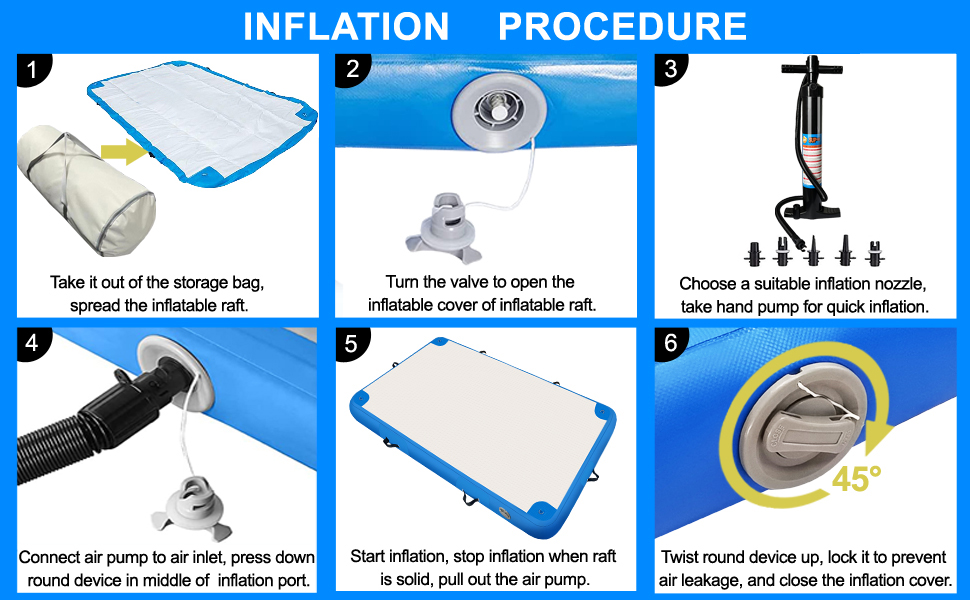 INFLATION PROCEDURE

1

Take it out of the storage bag, spread the inflatable raft.

2

Turn the valve to open the inflatable cover of inflatable raft.

3

Choose a suitable inflation nozzle, take hand pump for quick inflation.

4

Connect air pump to air inlet, press down round device in middle of inflation port.

5

Start inflation, stop inflation when raft is solid, pull out the air pump.

6

45°

Twist round device up, lock it to prevent air leakage, and close the inflation cover.