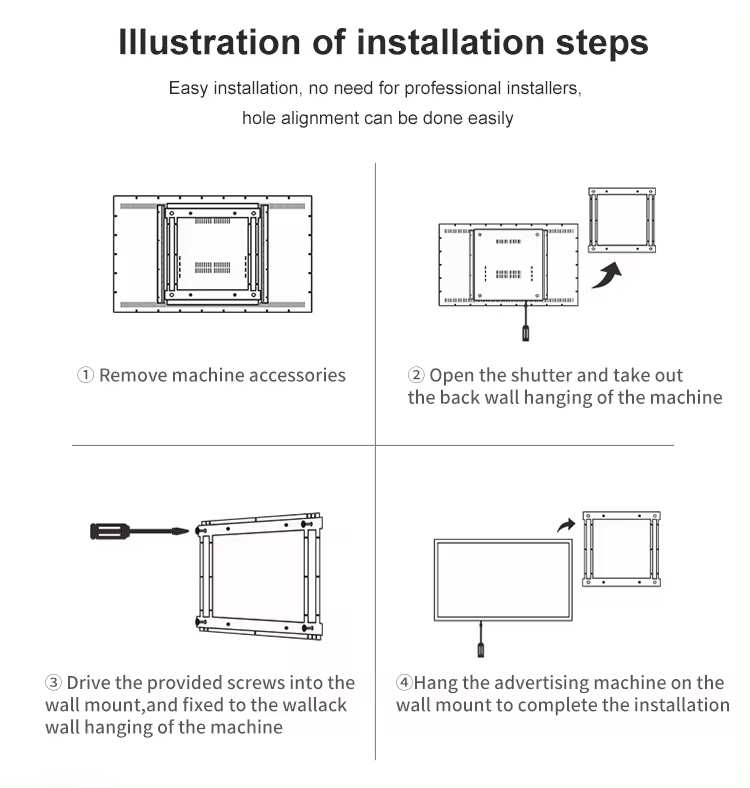 Illustration of installation steps

Easy installation, no need for professional installers, hole alignment can be done easily

① Remove machine accessories

② Open the shutter and take out the back wall hanging of the machine

③ Drive the provided screws into the wall mount,and fixed to the wallack wall hanging of the machine

④Hang the advertising machine on the wall mount to complete the installation