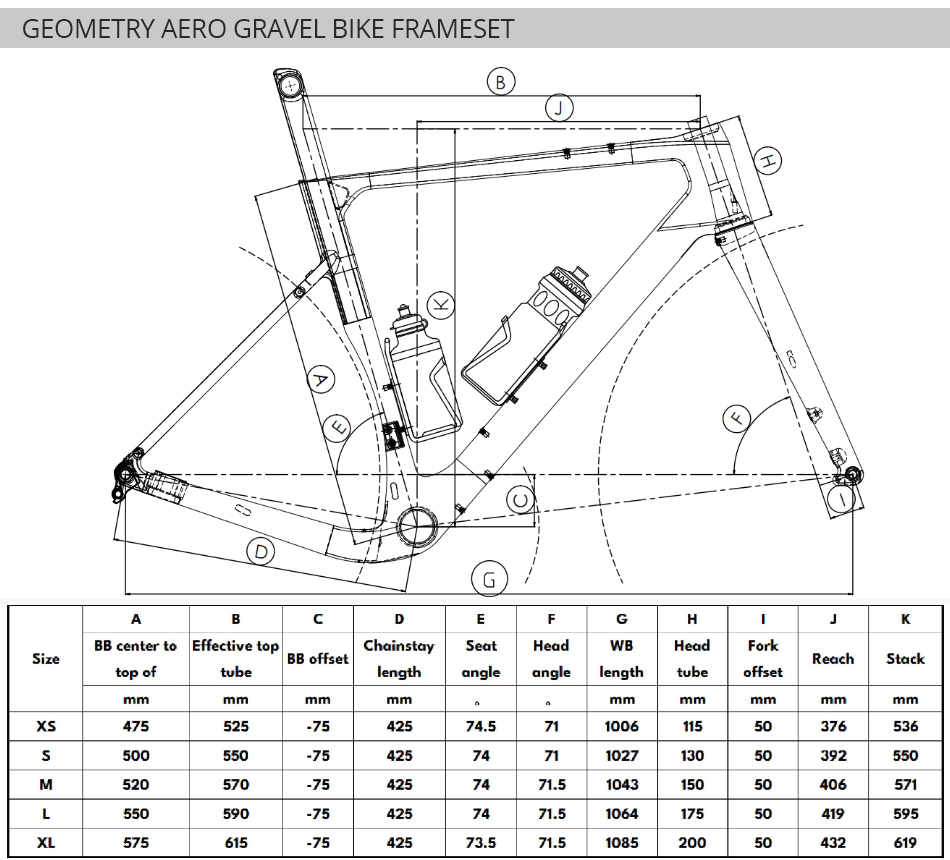 GEOMETRY AERO GRAVEL BIKE FRAMESET

B
J
H
K
A
E
F
C
I
D
G

| Size | A | B | C | D | E | F | G | H | I | J | K |
|---|---|---|---|---|---|---|---|---|---|---|---|
| | BB center to top of | Effective top tube | BB offset | Chainstay length | Seat angle | Head angle | WB length | Head tube | Fork offset | Reach | Stack |
| | mm | mm | mm | mm | ° | ° | mm | mm | mm | mm | mm |
| XS | 475 | 525 | -75 | 425 | 74.5 | 71 | 1006 | 115 | 50 | 376 | 536 |
| S | 500 | 550 | -75 | 425 | 74 | 71 | 1027 | 130 | 50 | 392 | 550 |
| M | 520 | 570 | -75 | 425 | 74 | 71.5 | 1043 | 150 | 50 | 406 | 571 |
| L | 550 | 590 | -75 | 425 | 74 | 71.5 | 1064 | 175 | 50 | 419 | 595 |
| XL | 575 | 615 | -75 | 425 | 73.5 | 71.5 | 1085 | 200 | 50 | 432 | 619 |