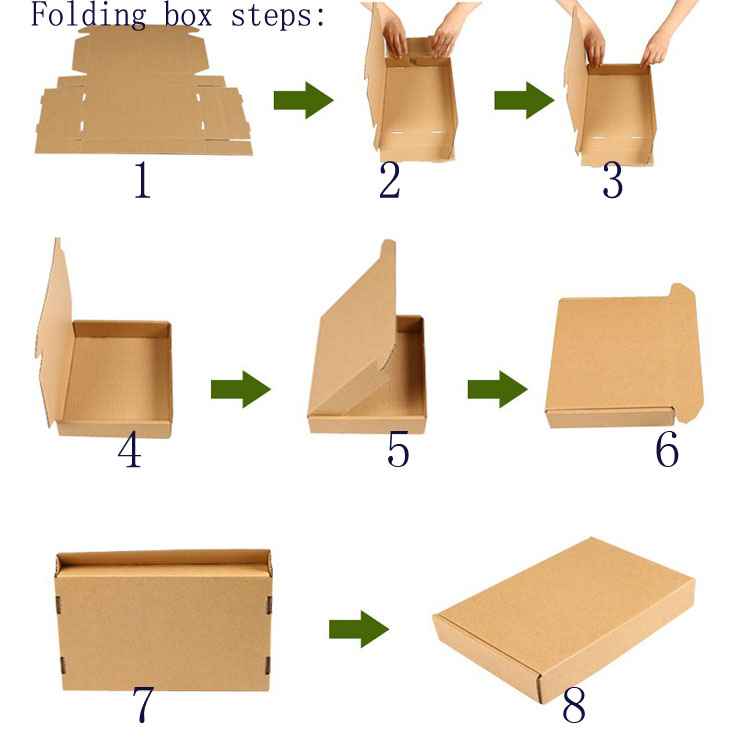 Folding box steps:

1

2

3

4

5

6

7

8