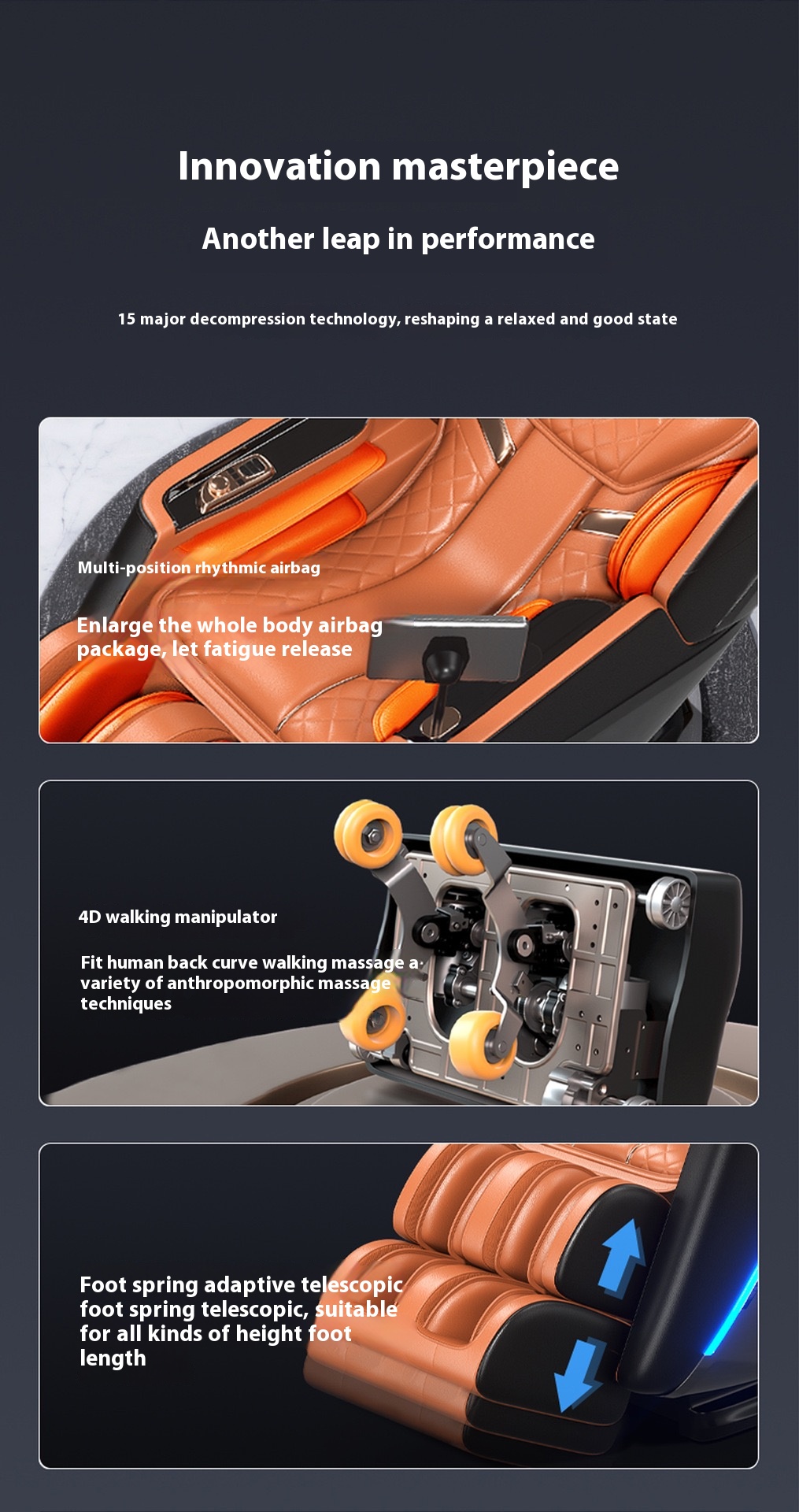 Innovation masterpiece

Another leap in performance

15 major decompression technology, reshaping a relaxed and good state

Multi-position rhythmic airbag

Enlarge the whole body airbag package, let fatigue release

4D walking manipulator

Fit human back curve walking massage a variety of anthropomorphic massage techniques

Foot spring adaptive telescopic foot spring telescopic, suitable for all kinds of height foot length