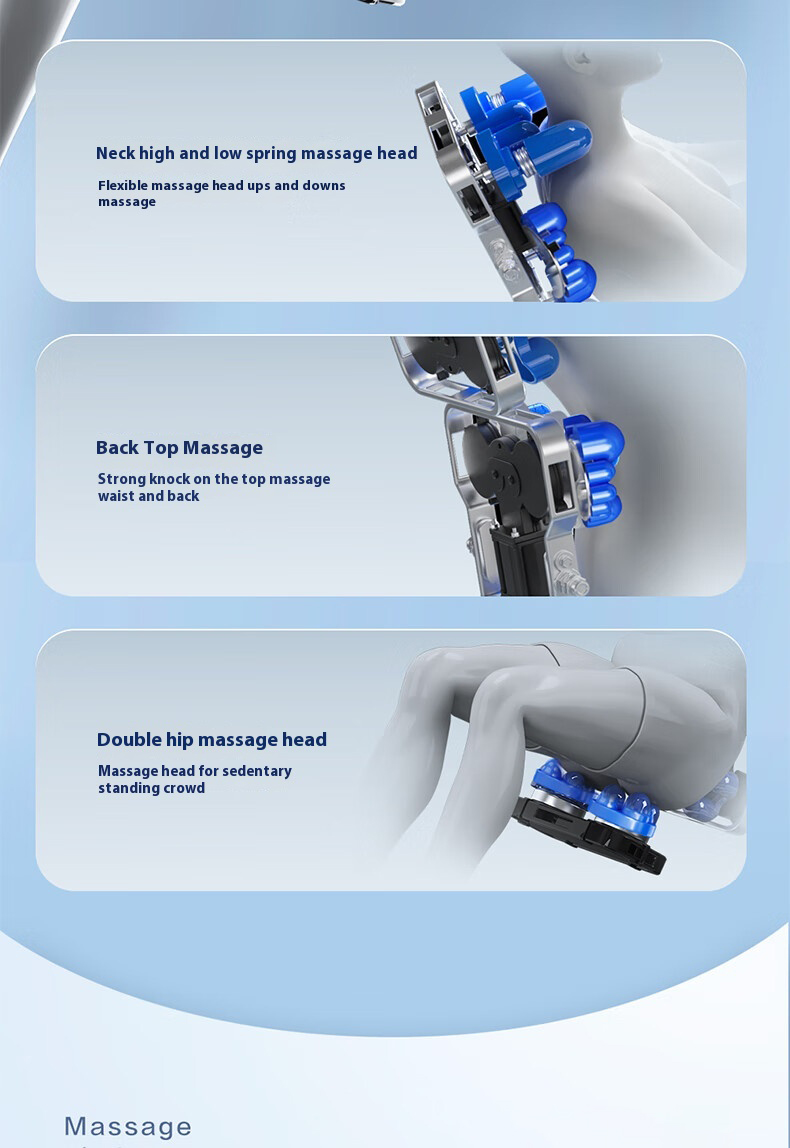 Neck high and low spring massage head

Flexible massage head ups and downs massage

Back Top Massage

Strong knock on the top massage waist and back

Double hip massage head

Massage head for sedentary standing crowd

Massage