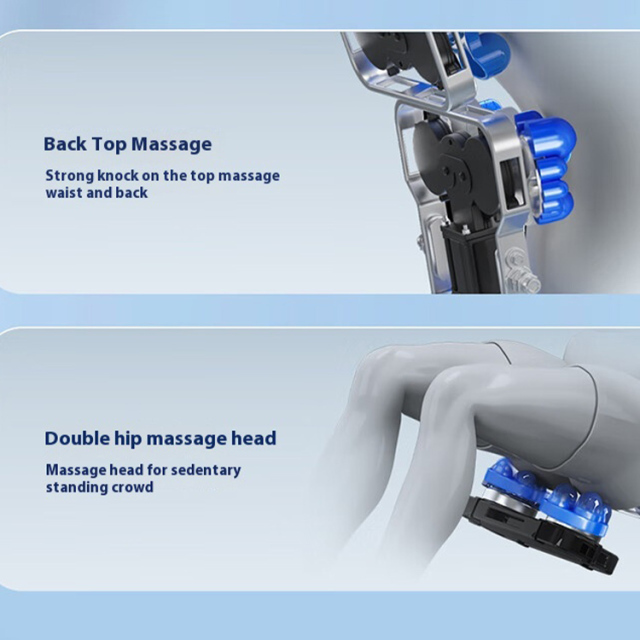 Back Top Massage

Strong knock on the top massage waist and back

Double hip massage head

Massage head for sedentary standing crowd