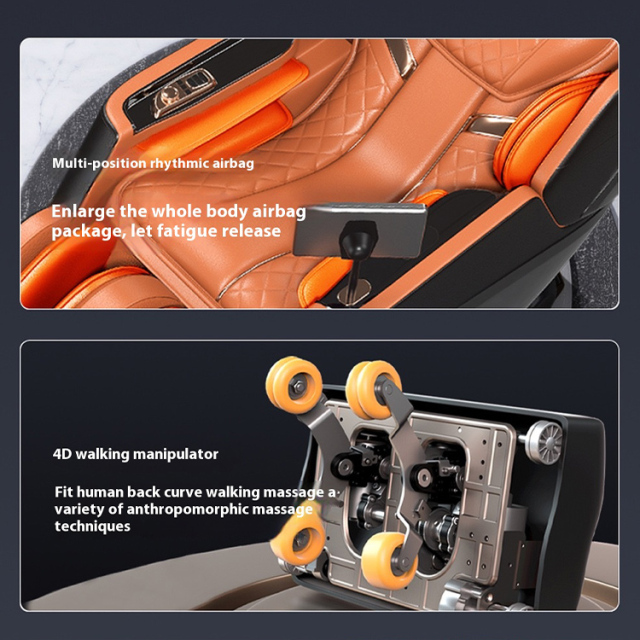 Multi-position rhythmic airbag

Enlarge the whole body airbag package, let fatigue release

4D walking manipulator

Fit human back curve walking massage a variety of anthropomorphic massage techniques