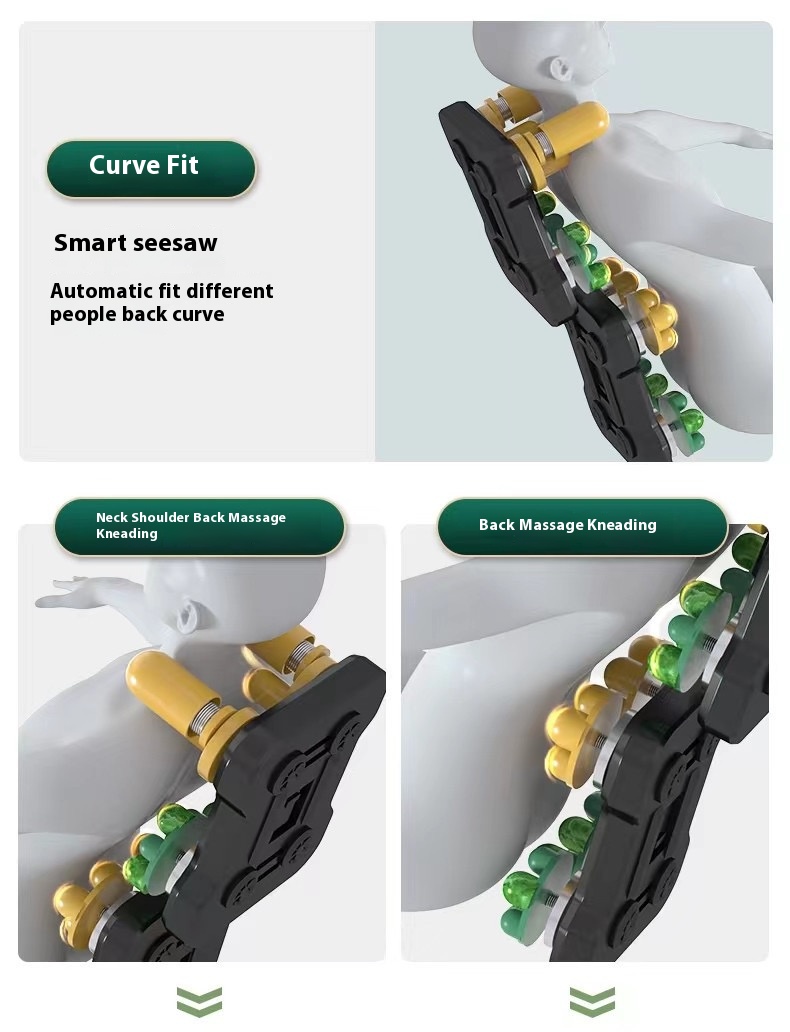 Curve Fit

Smart seesaw

Automatic fit different people back curve

Neck Shoulder Back Massage Kneading

Back Massage Kneading