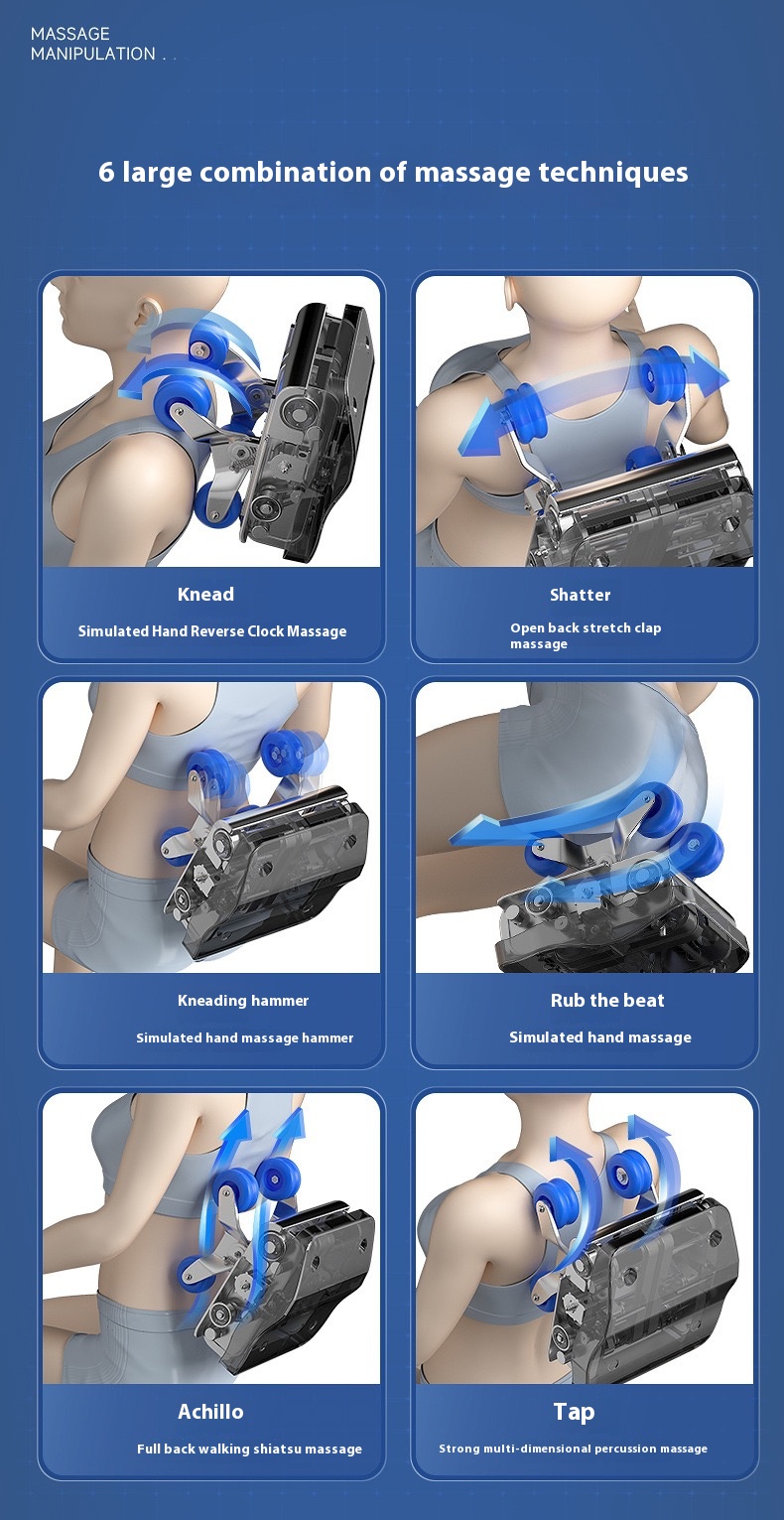 MASSAGE
MANIPULATION . .

6 large combination of massage techniques

Knead

Simulated Hand Reverse Clock Massage

Shatter

Open back stretch clap massage

Kneading hammer

Simulated hand massage hammer

Rub the beat

Simulated hand massage

Achillo

Full back walking shiatsu massage

Tap

Strong multi-dimensional percussion massage